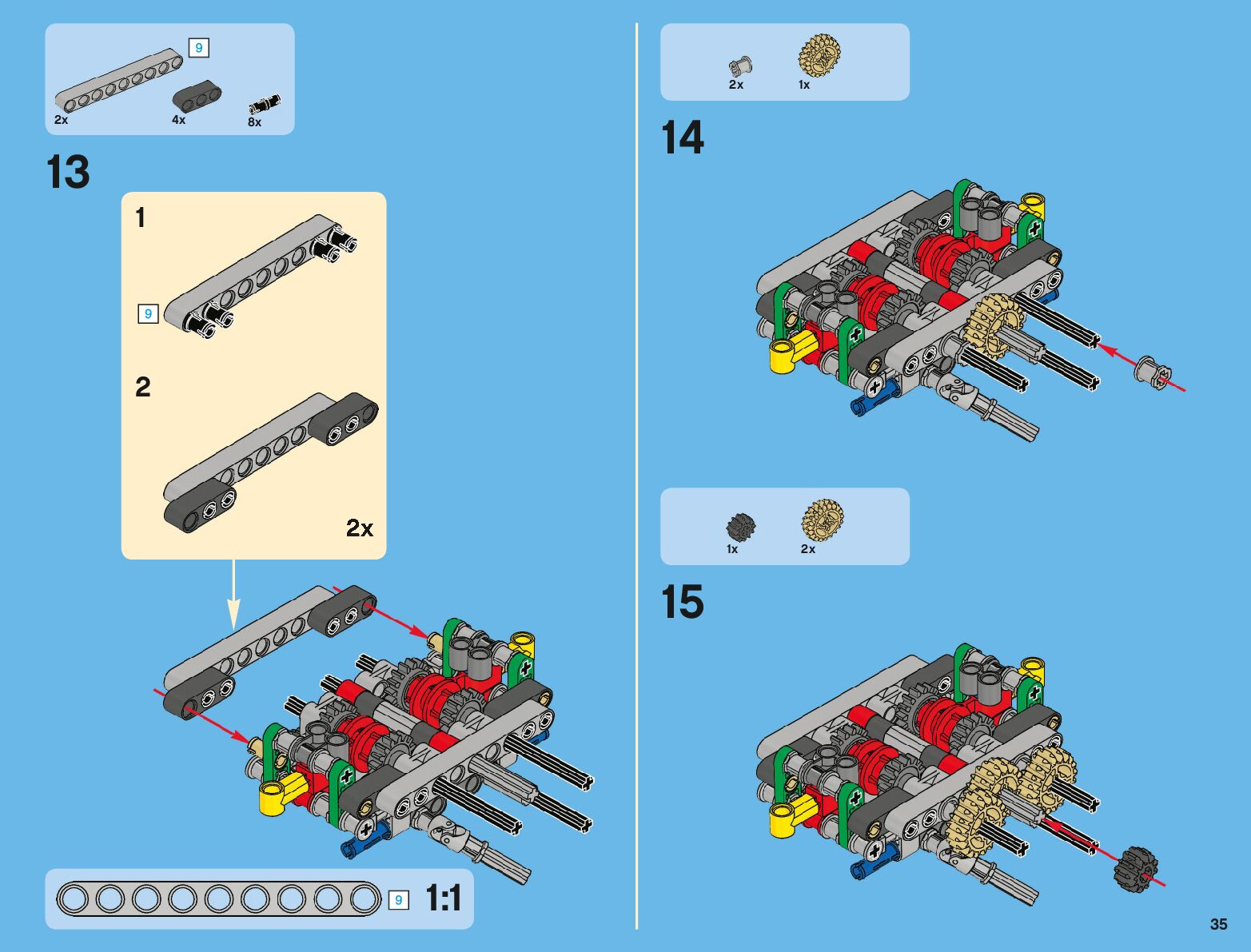 9
2x
4x
8x

13

1
9

2
2x

9
1:1

2x
1x

14

1x
2x

15

35