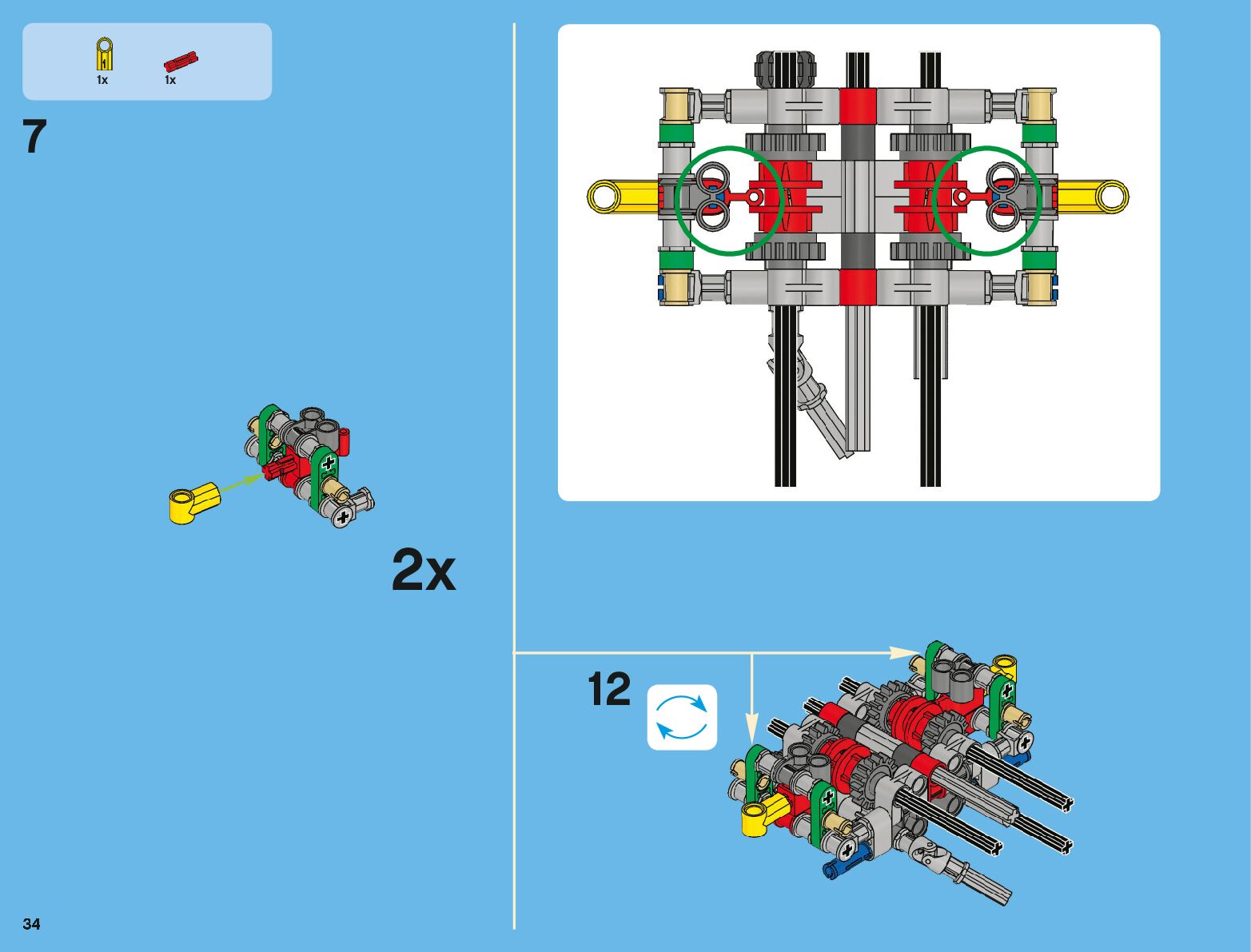 1x 1x

7

2x

12

34