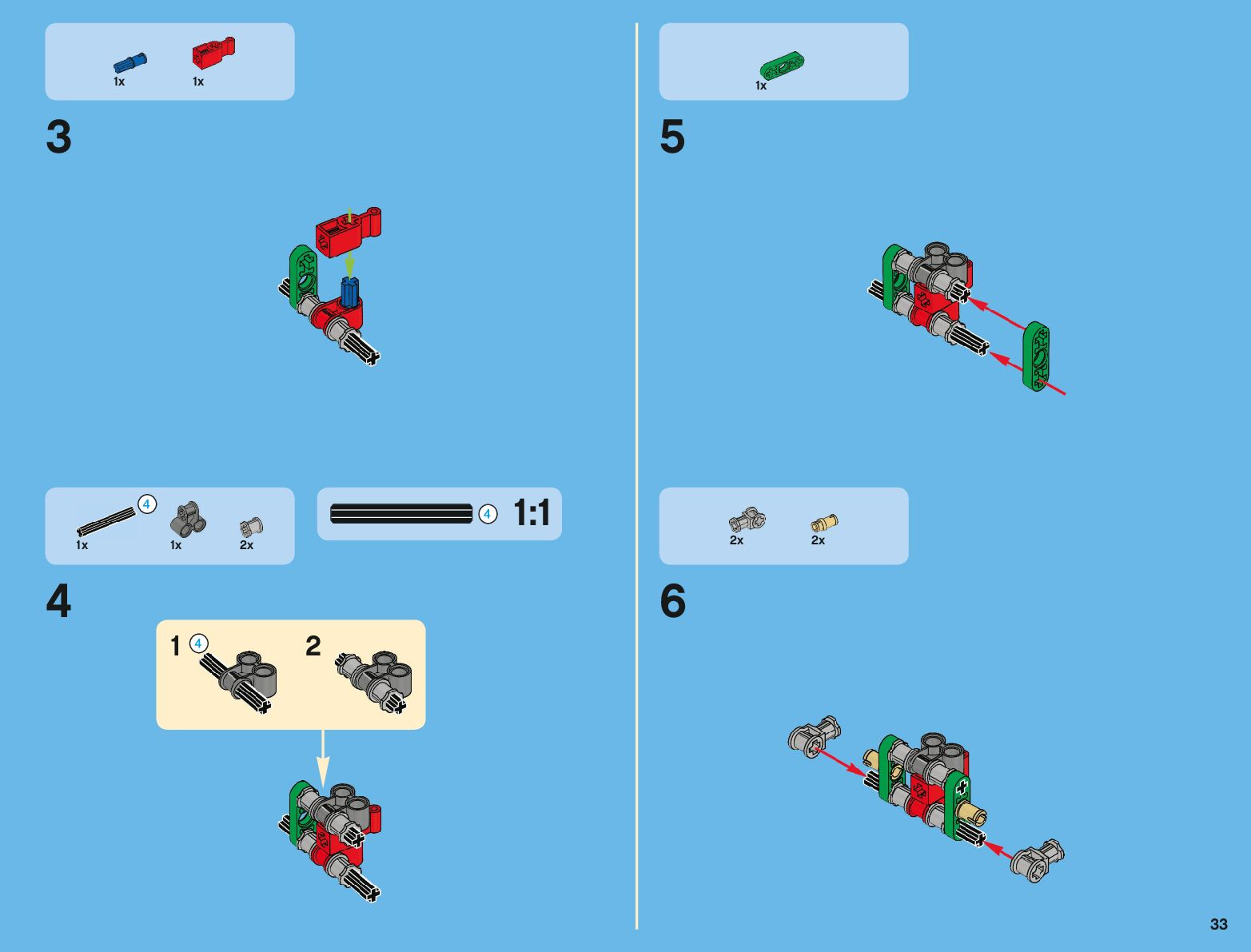 1x 1x

3

4 1x 1x 2x

4 1:1

4

1 4 2

1x

5

2x 2x

6

33