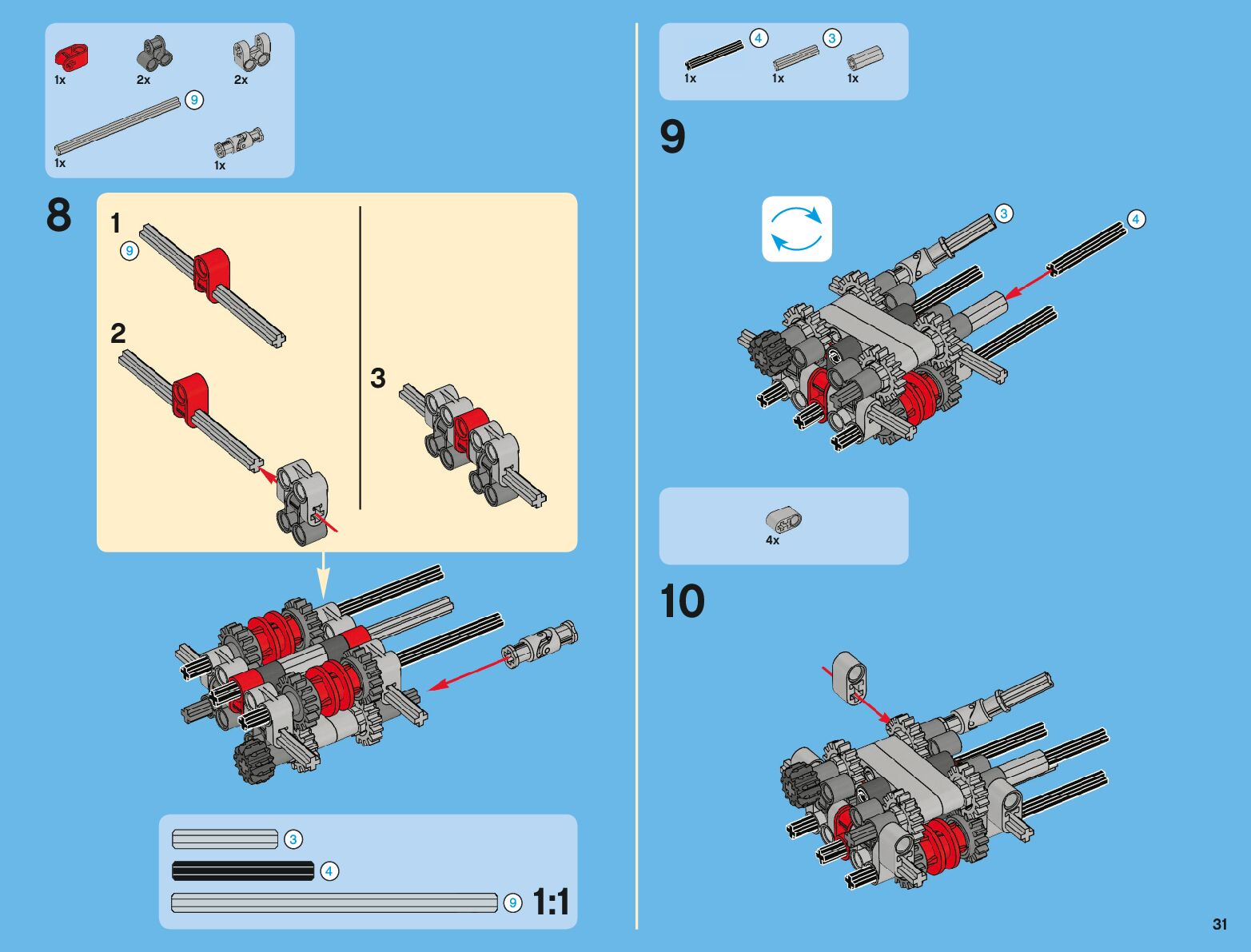 1x
2x
2x
9
1x
1x

8
1
9
2
3

3
4
9
1:1

4
3
1x
1x
1x

9

3
4

4x

10

31