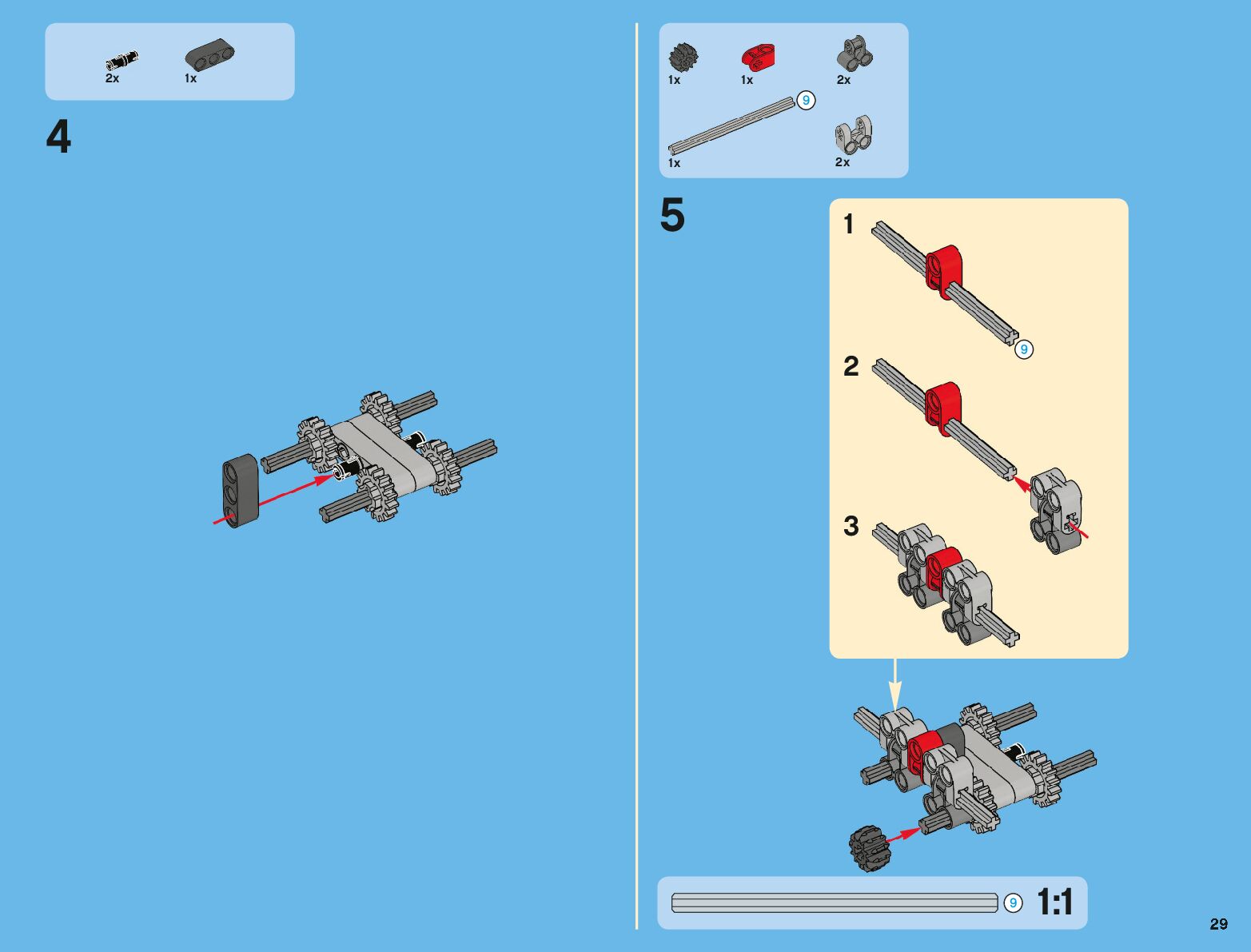 2x 1x

4

1x 1x 2x

9

1x 2x

5

1

9

2

3

9 1:1

29