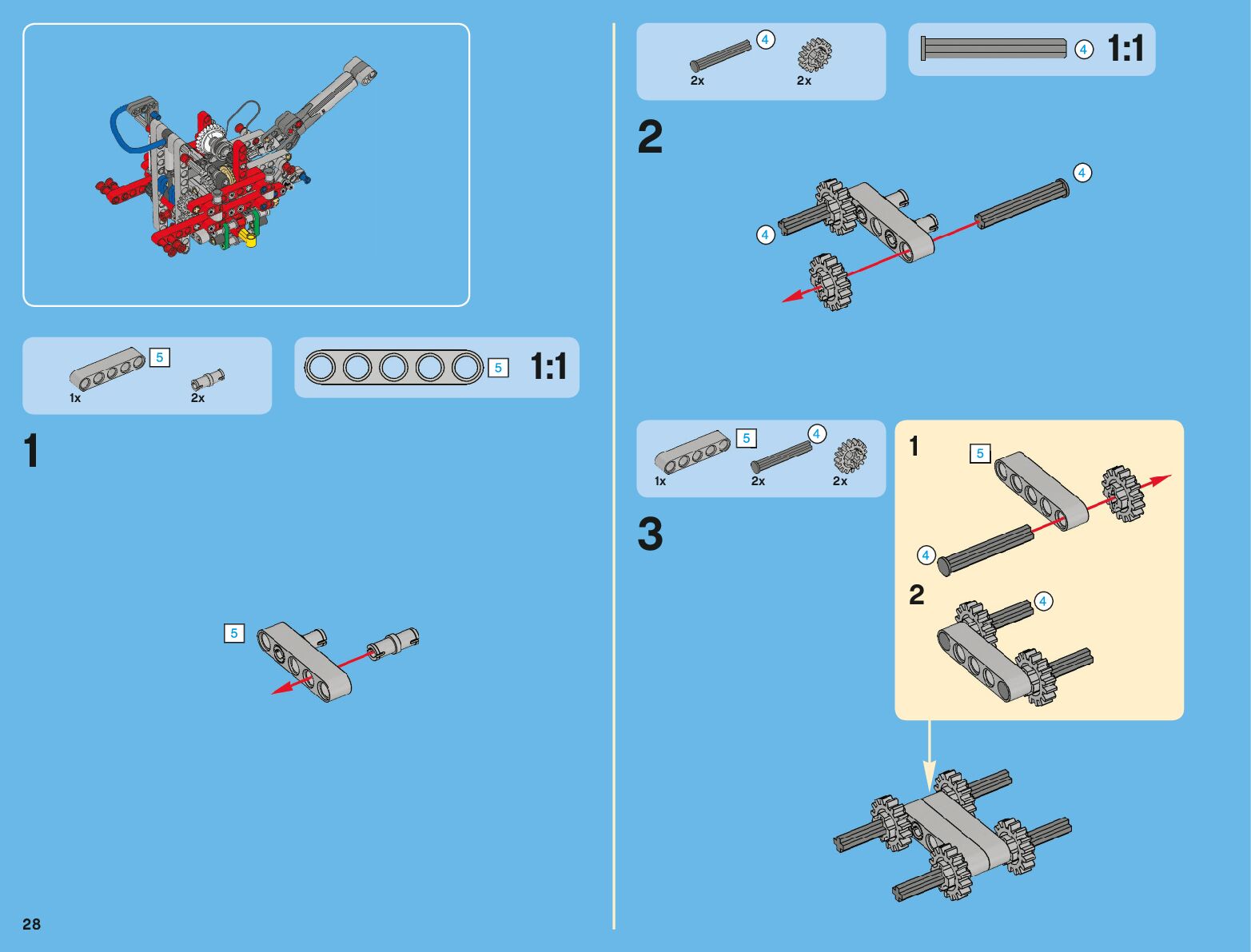 5
1x
2x

5 1:1

1

5

28

4
2x
2x

4 1:1

2

4
4

5
4
1x
2x
2x

3

1
5
4

2
4