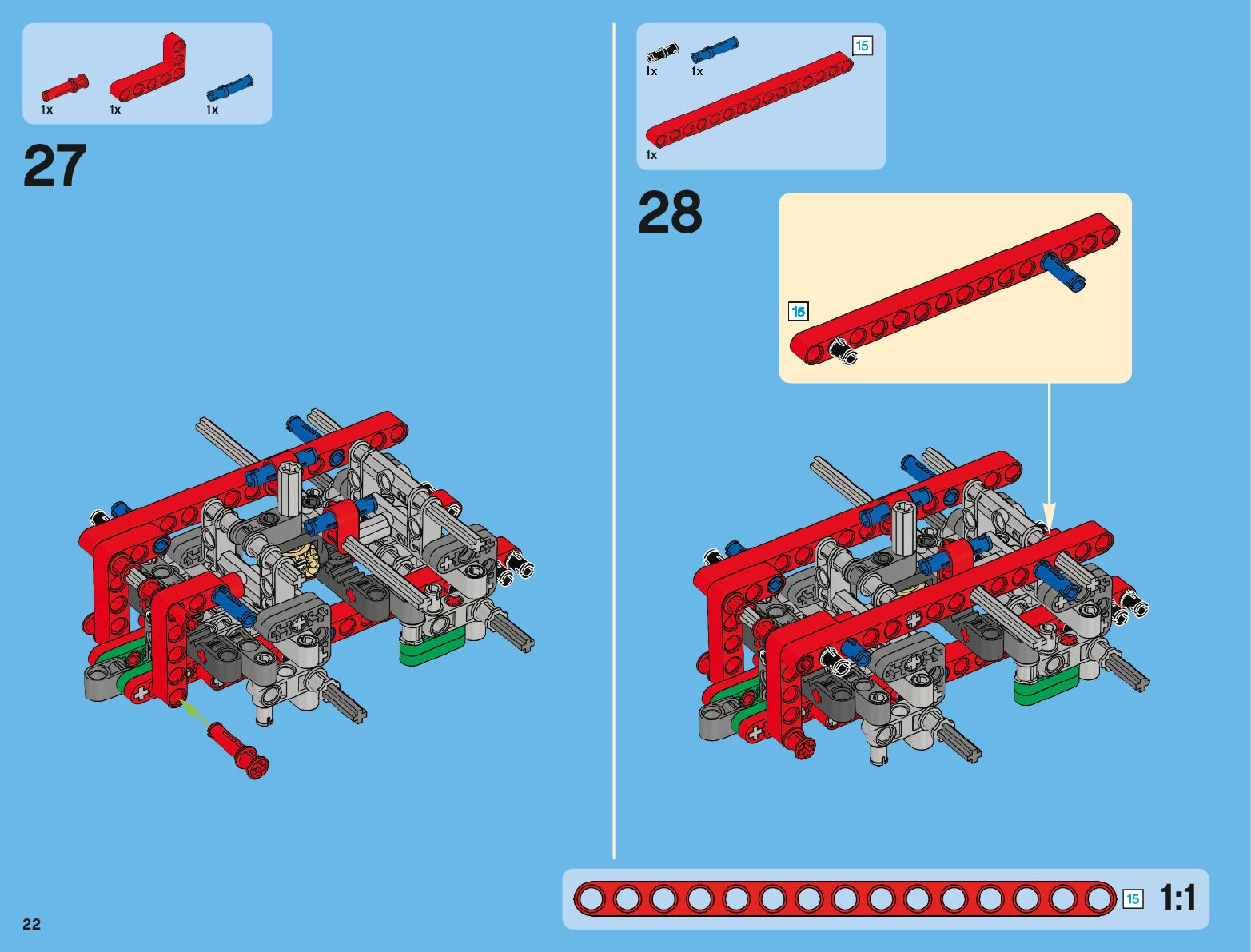 1x 1x 1x

27

1x 1x

15

1x

28

15

15 1:1

22