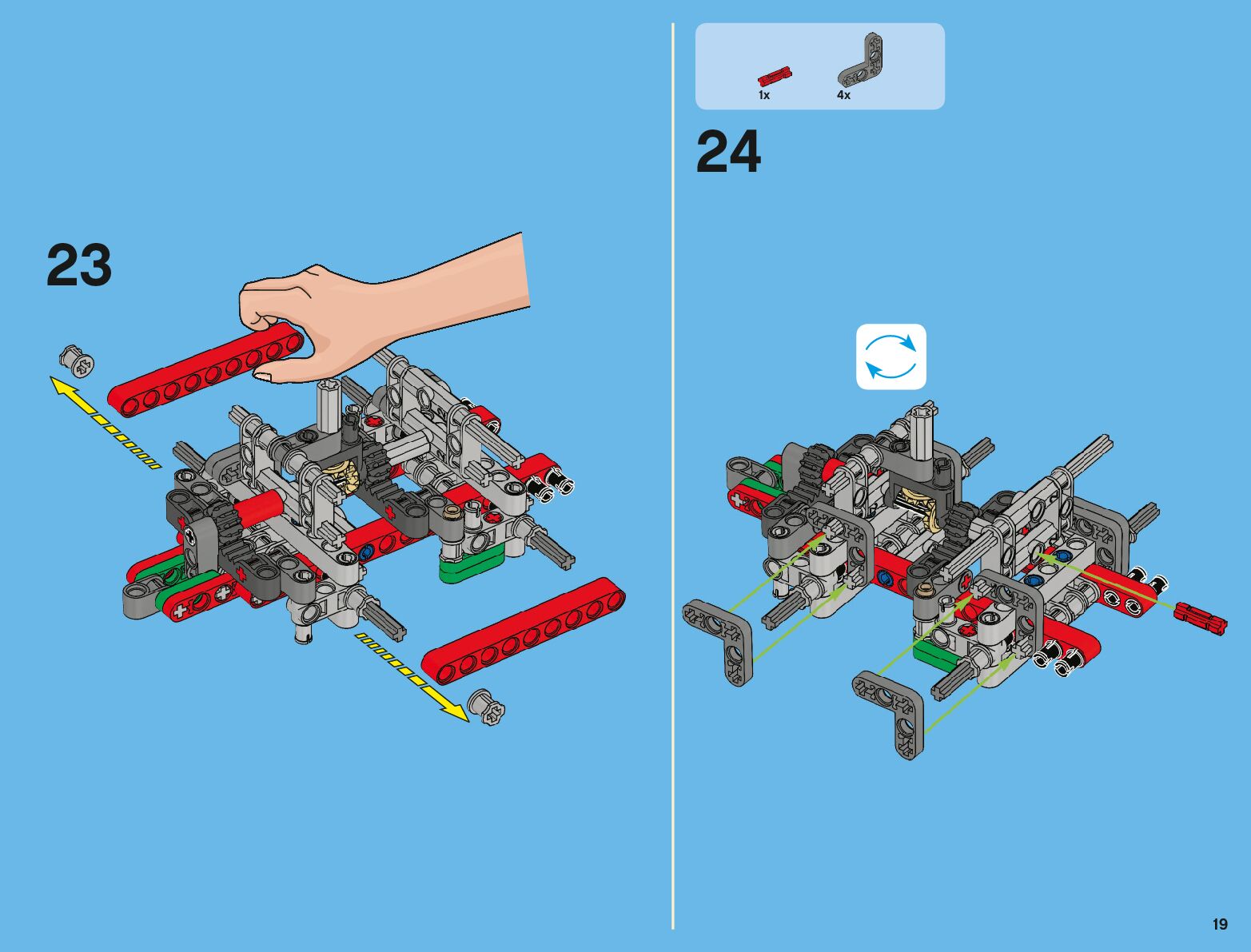 23

1x 4x

24

19