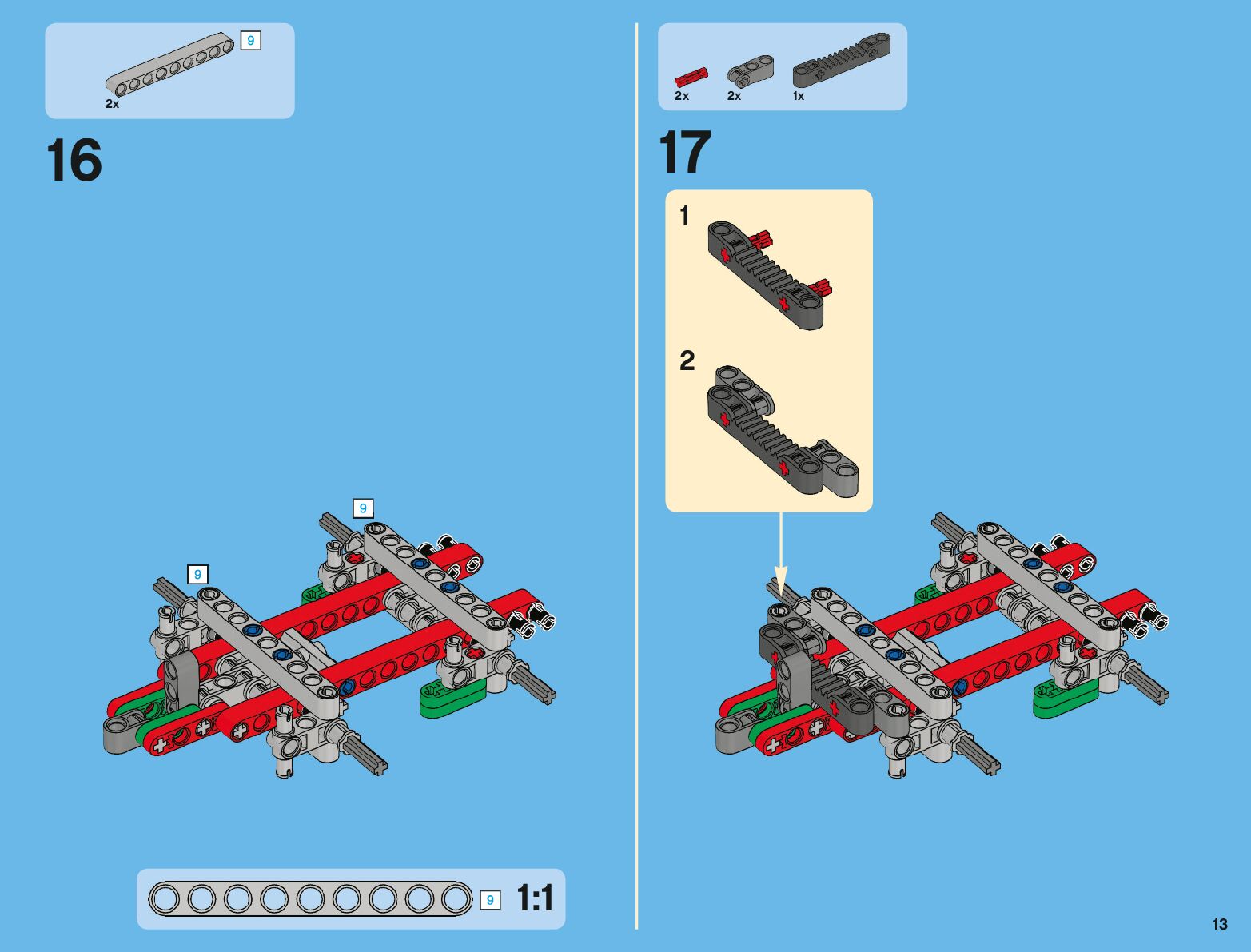 9
2x

16

9

9

9 1:1

2x 2x 1x

17

1

2

13