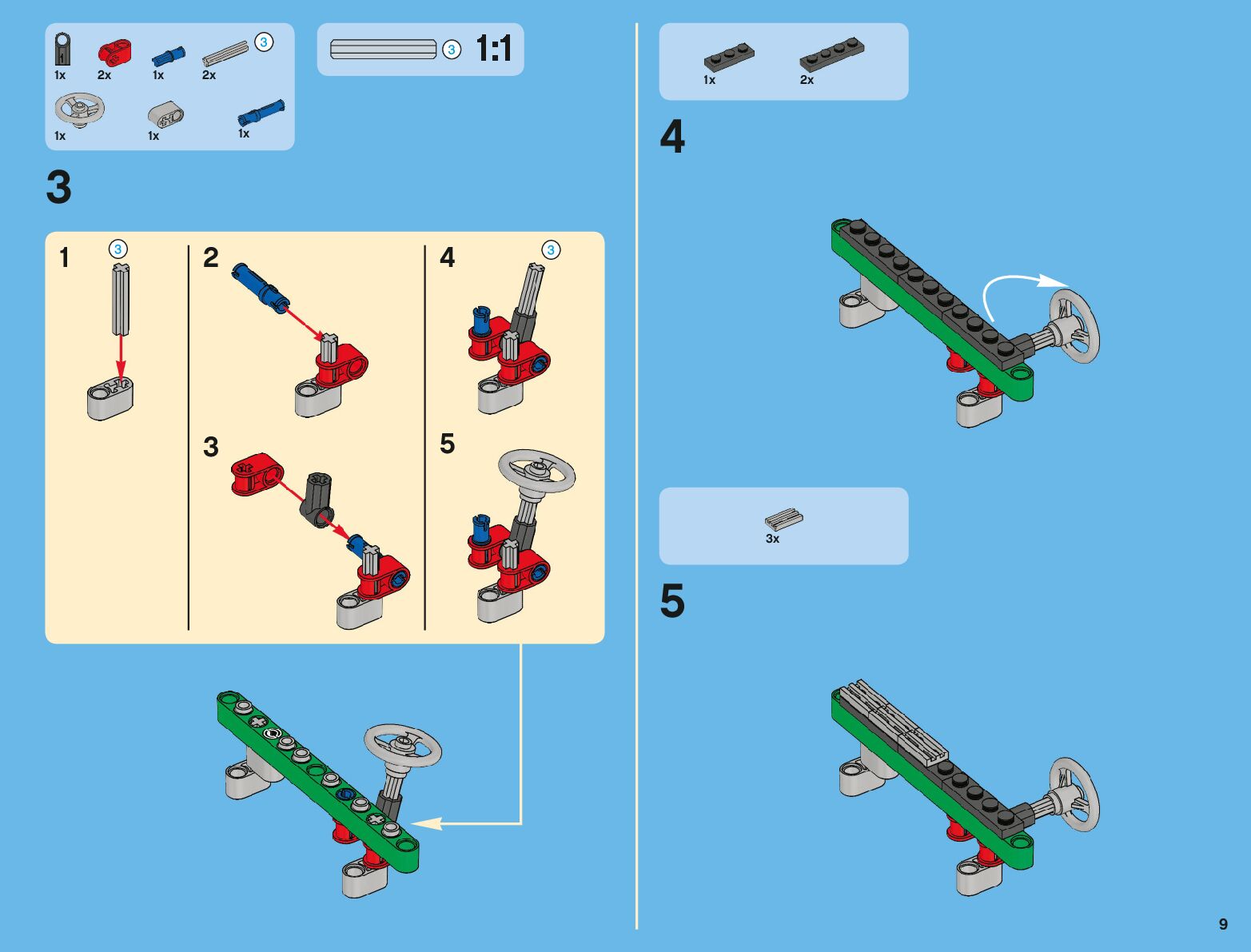 1x 2x 1x 2x 3
1x 1x 1x

3 1:1

3

1 3
2
3
4 3
5

1x 2x

4

3x

5

9