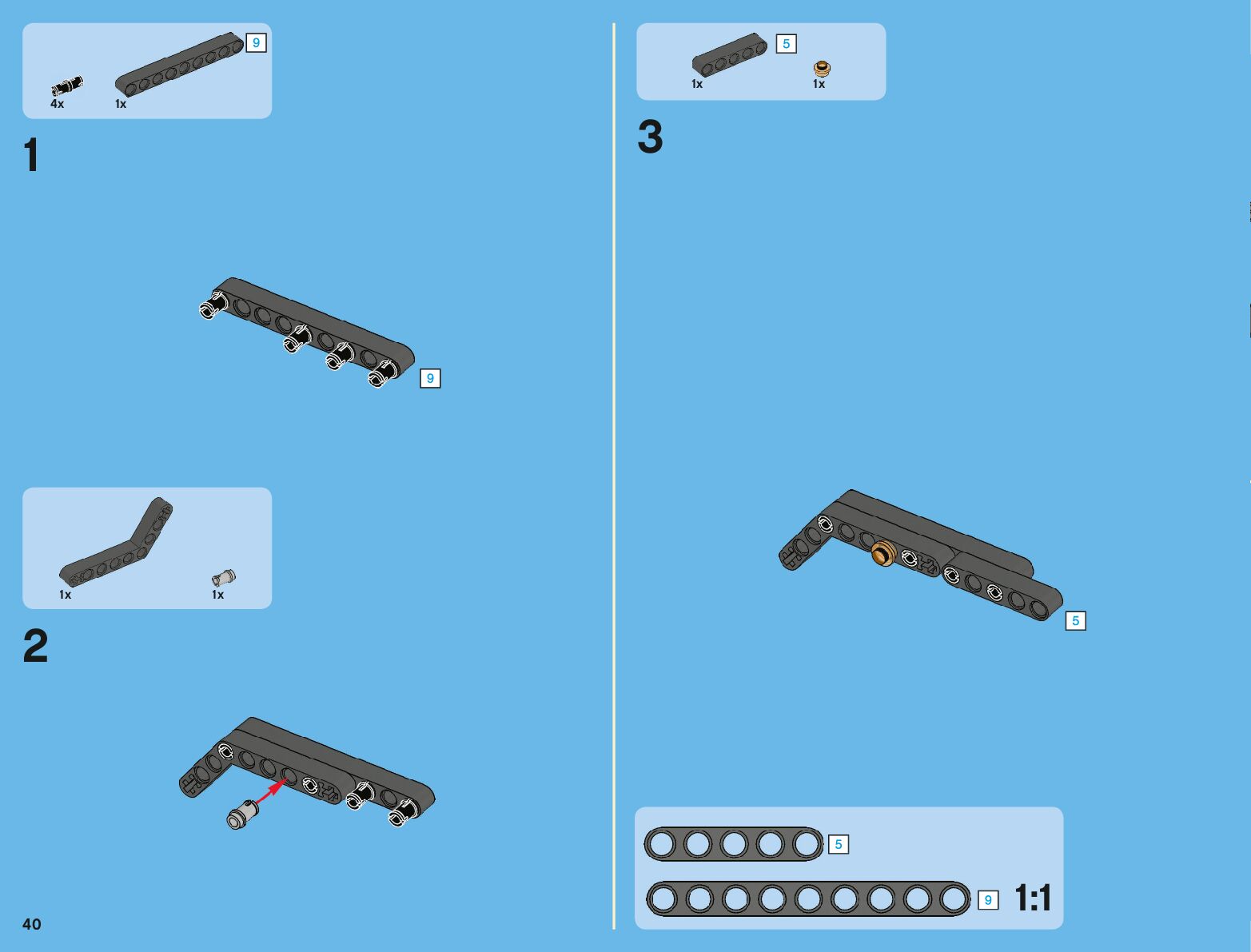 9
4x 1x

1

9

1x 1x

2

40

5
1x 1x

3

5

5

9 1:1