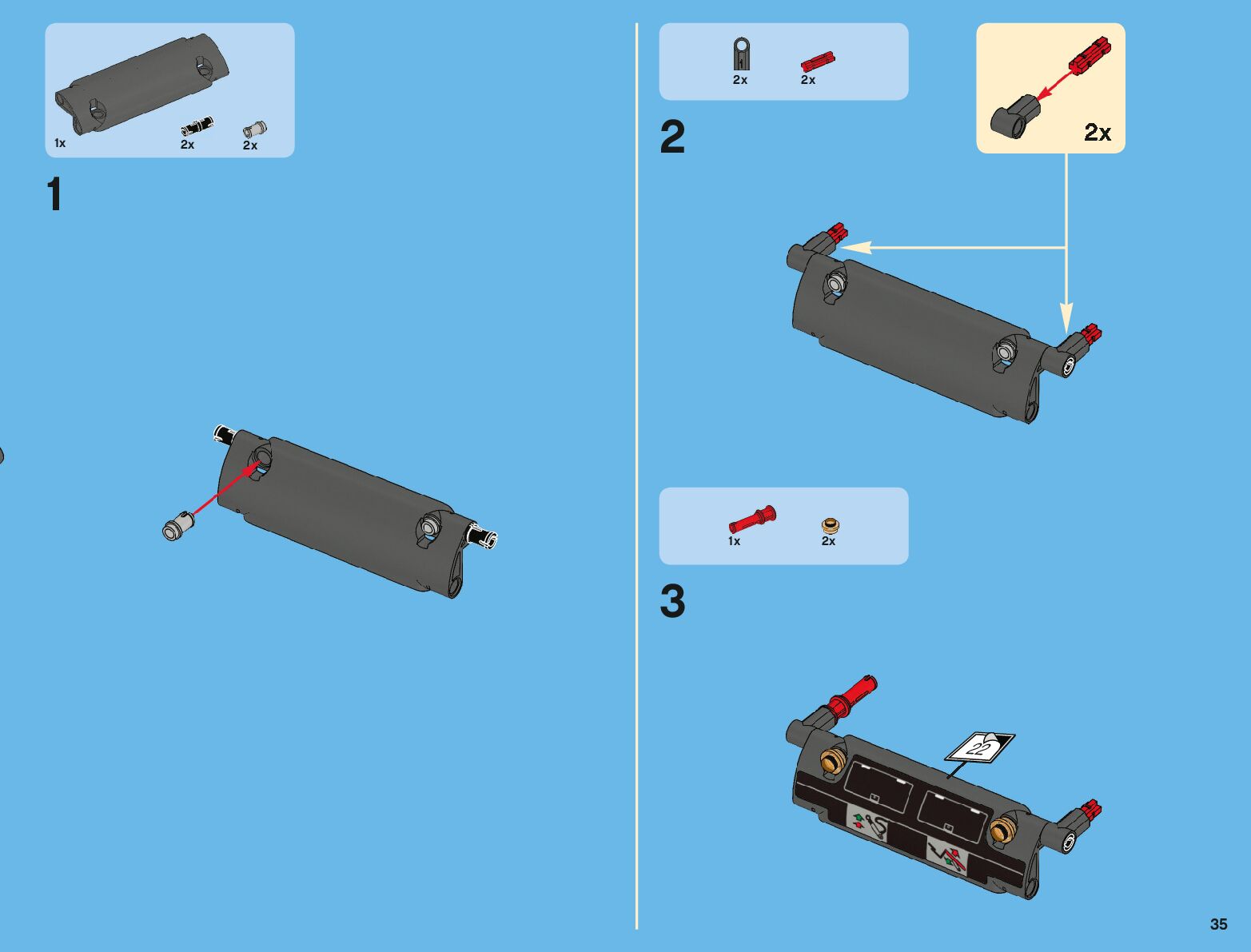 1x
2x
2x

1

2x
2x

2

2x

1x
2x

3

22

35