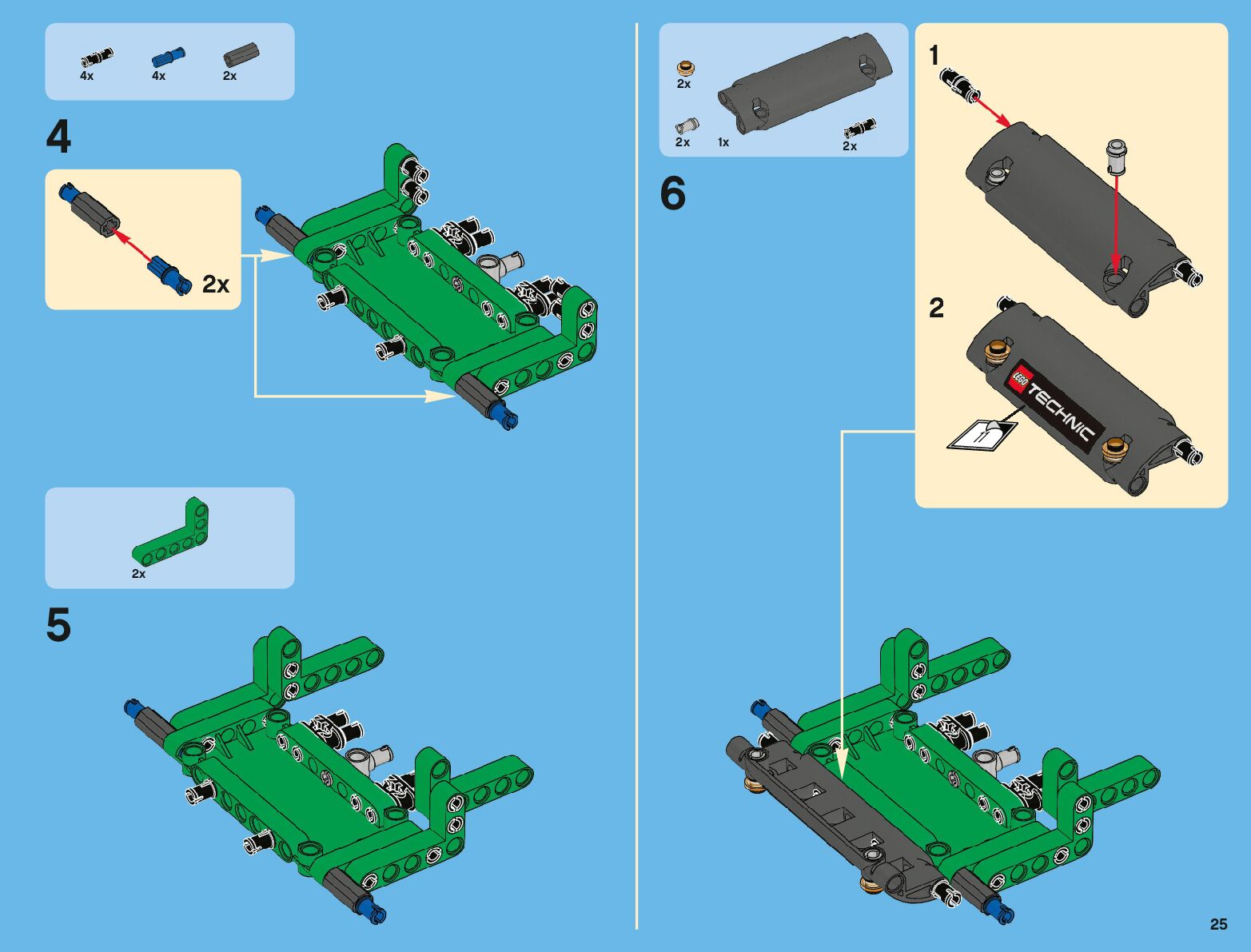 4x 4x 2x

4

2x

2x

5

2x 2x 1x 2x

6

1

2

LEGO TECHNIC

11

25