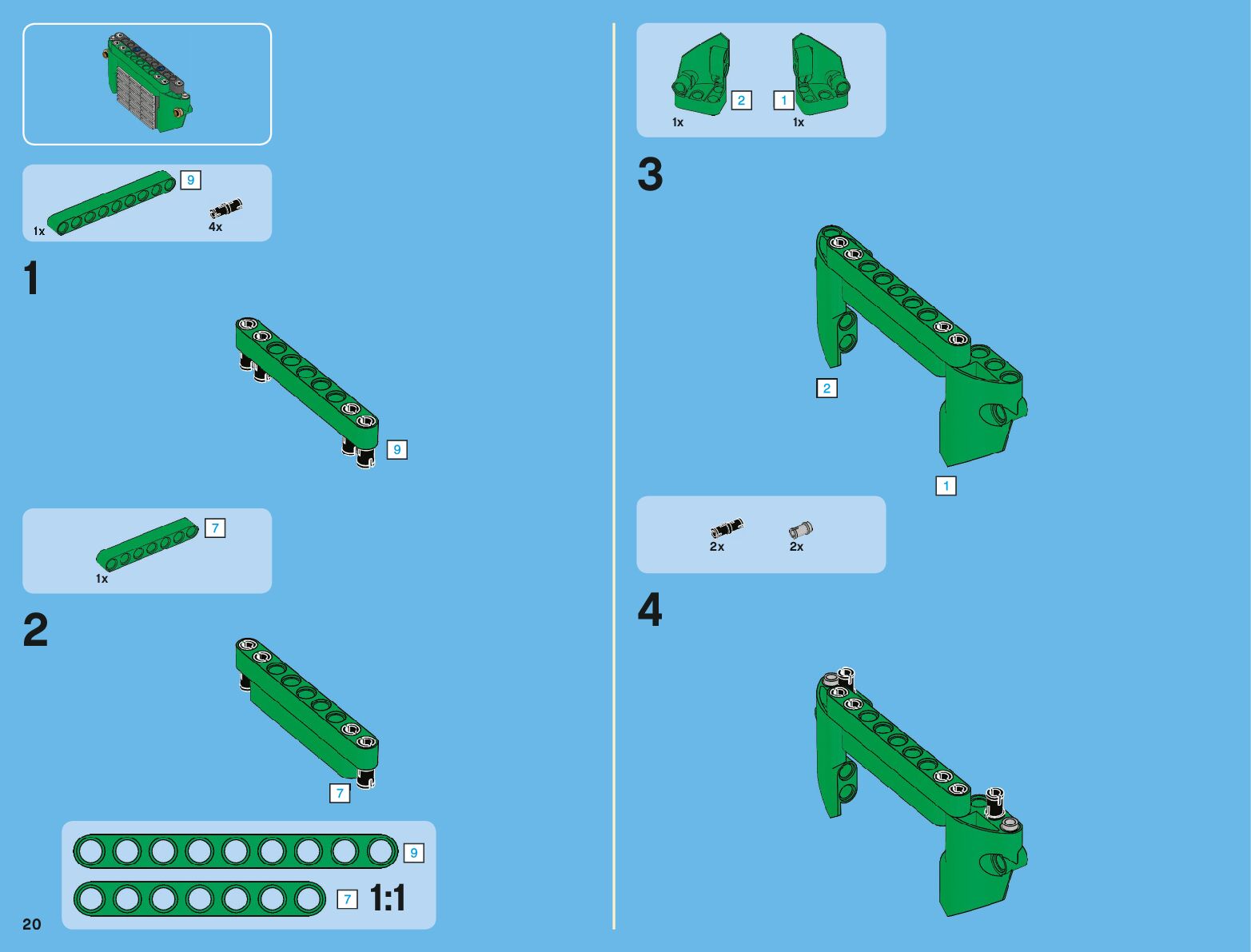 9
1x
4x

1

9

7
1x

2

7

9
7
1:1

20

2
1
1x
1x

3

2
1

2x
2x

4