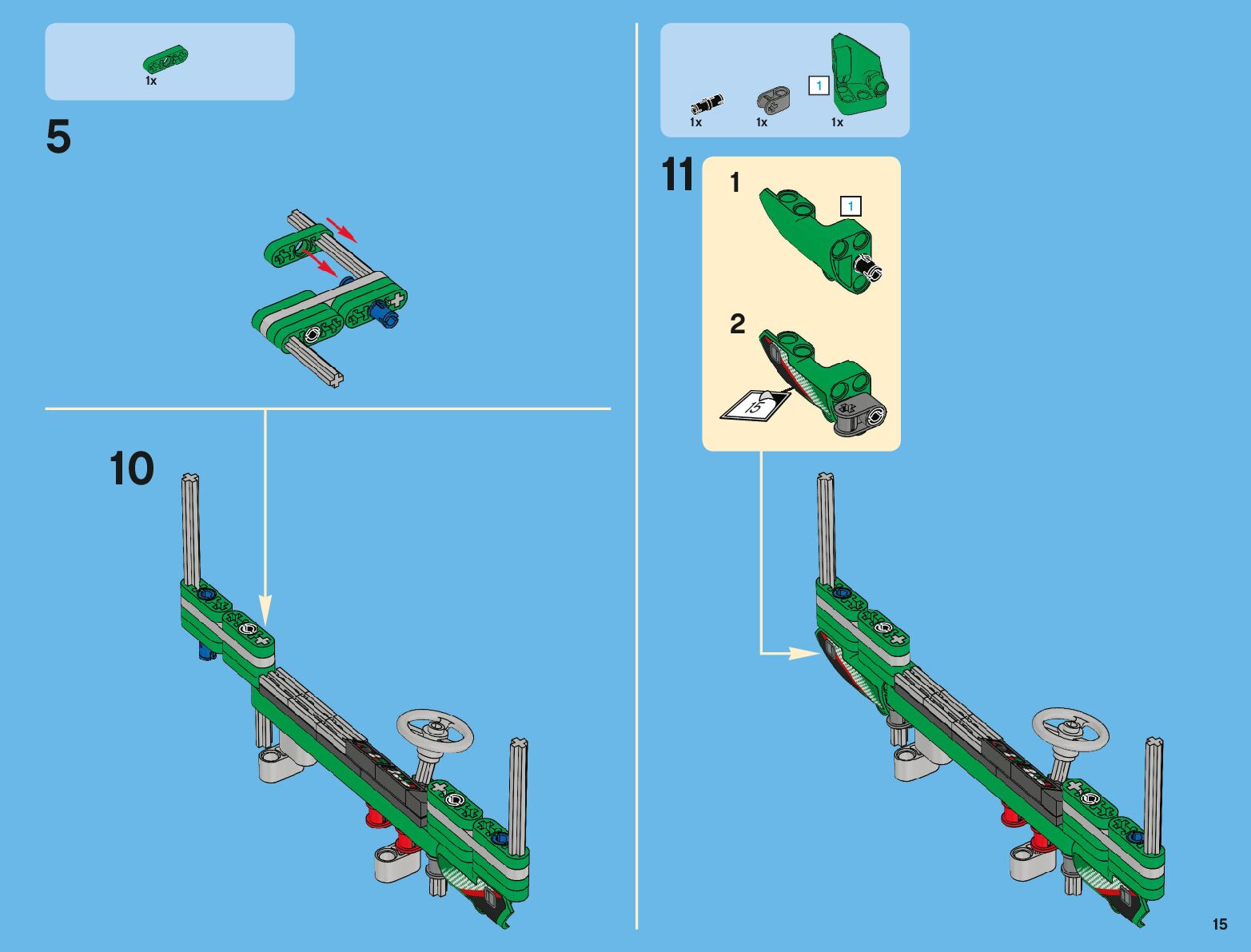 1x

5

10

1x

1x

1

1x

11

1

1

2

15

15