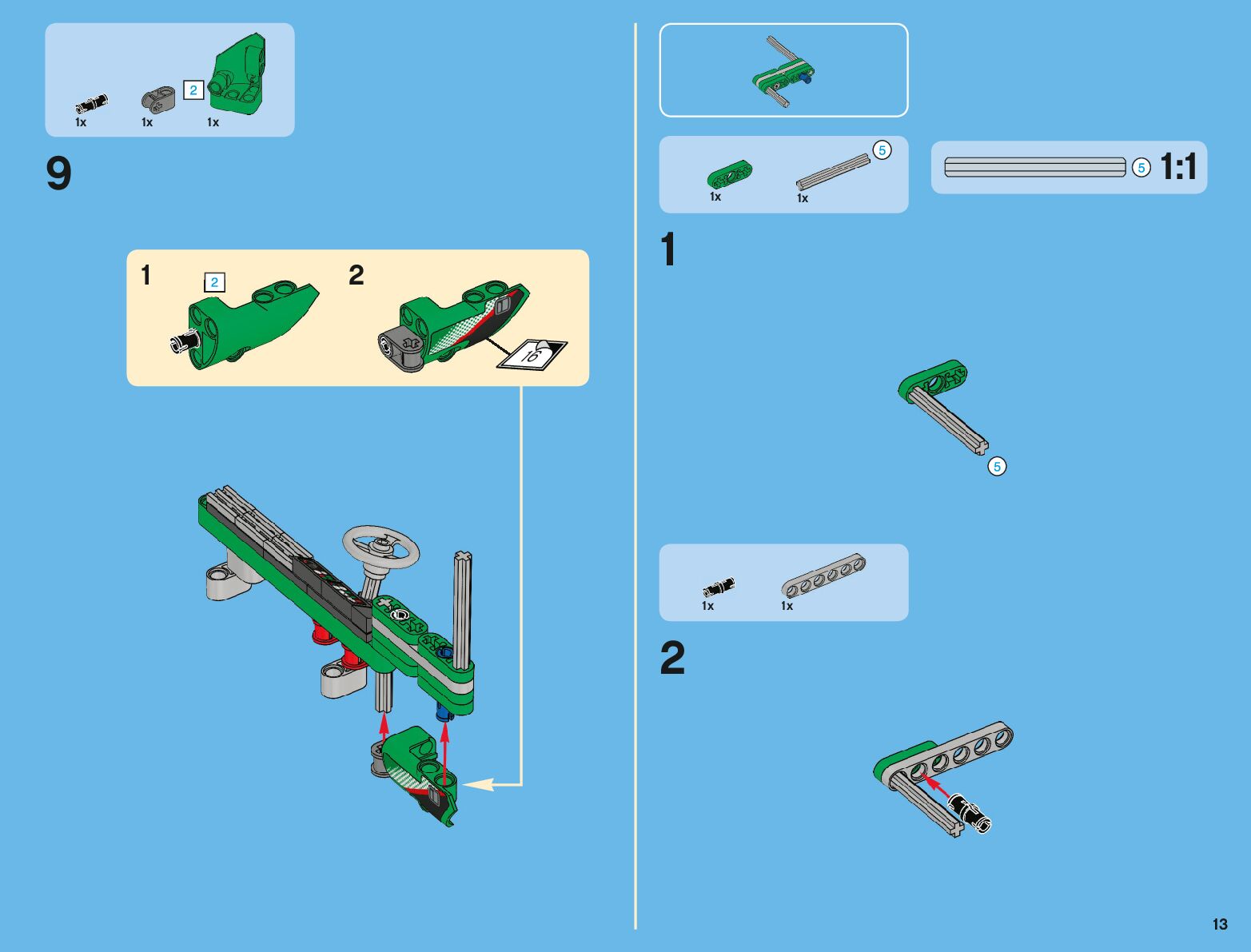 1x 1x 2 1x

9

1 2

2 16

5

1x 1x

5 1:1

1

5

1x 1x

2

13