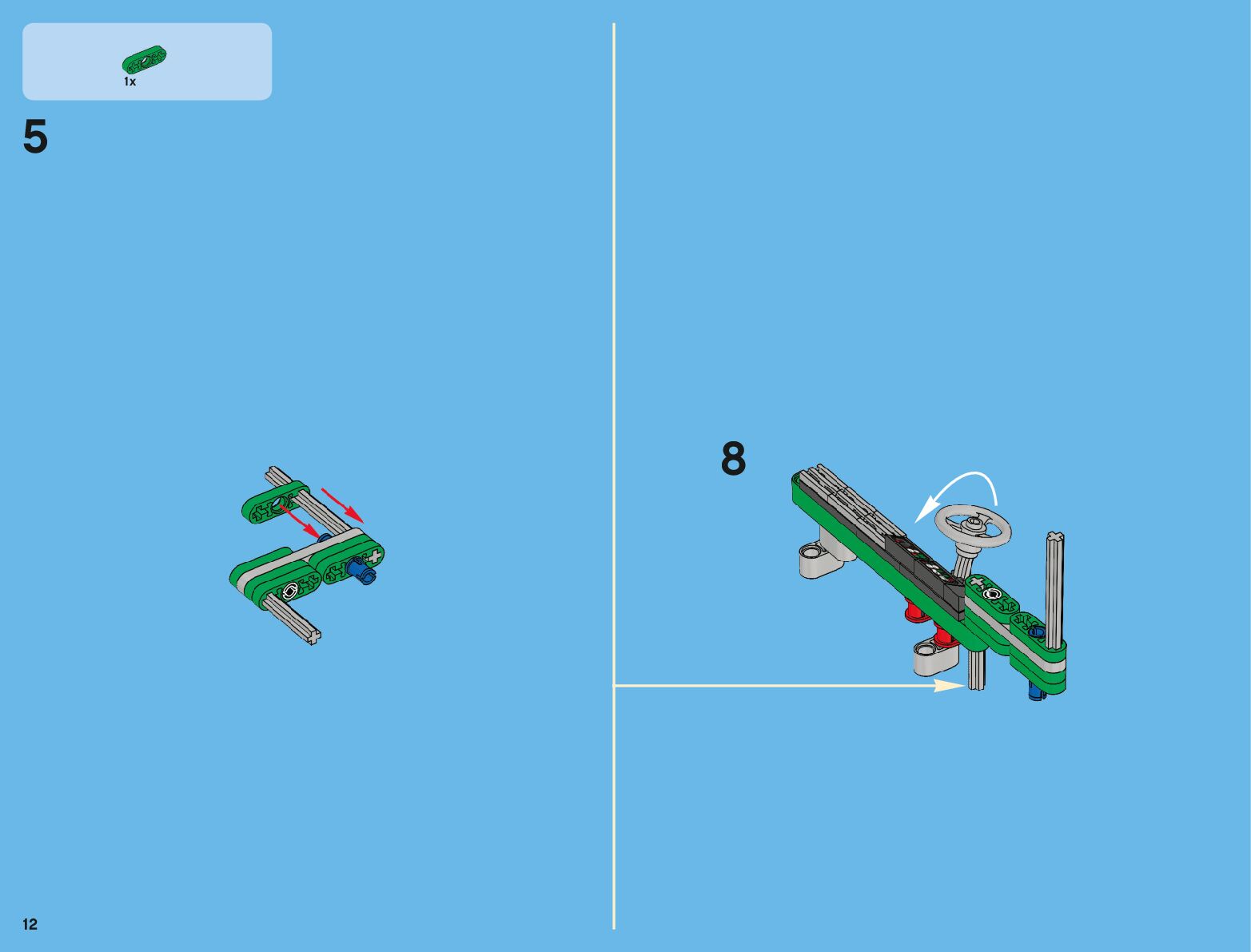 1x

5

8

12