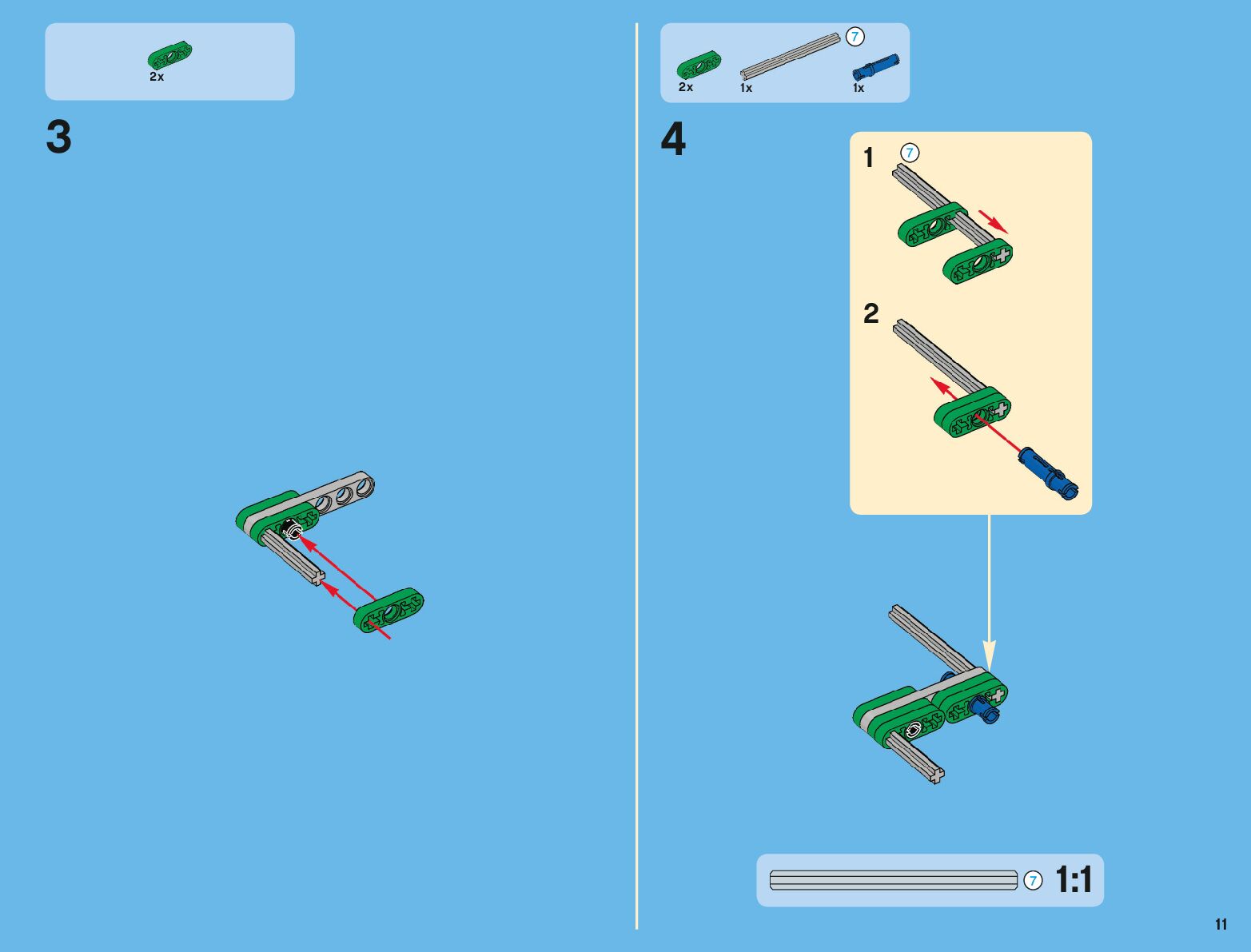 2x

3

7

2x 1x 1x

4

1 7

2

7 1:1

11