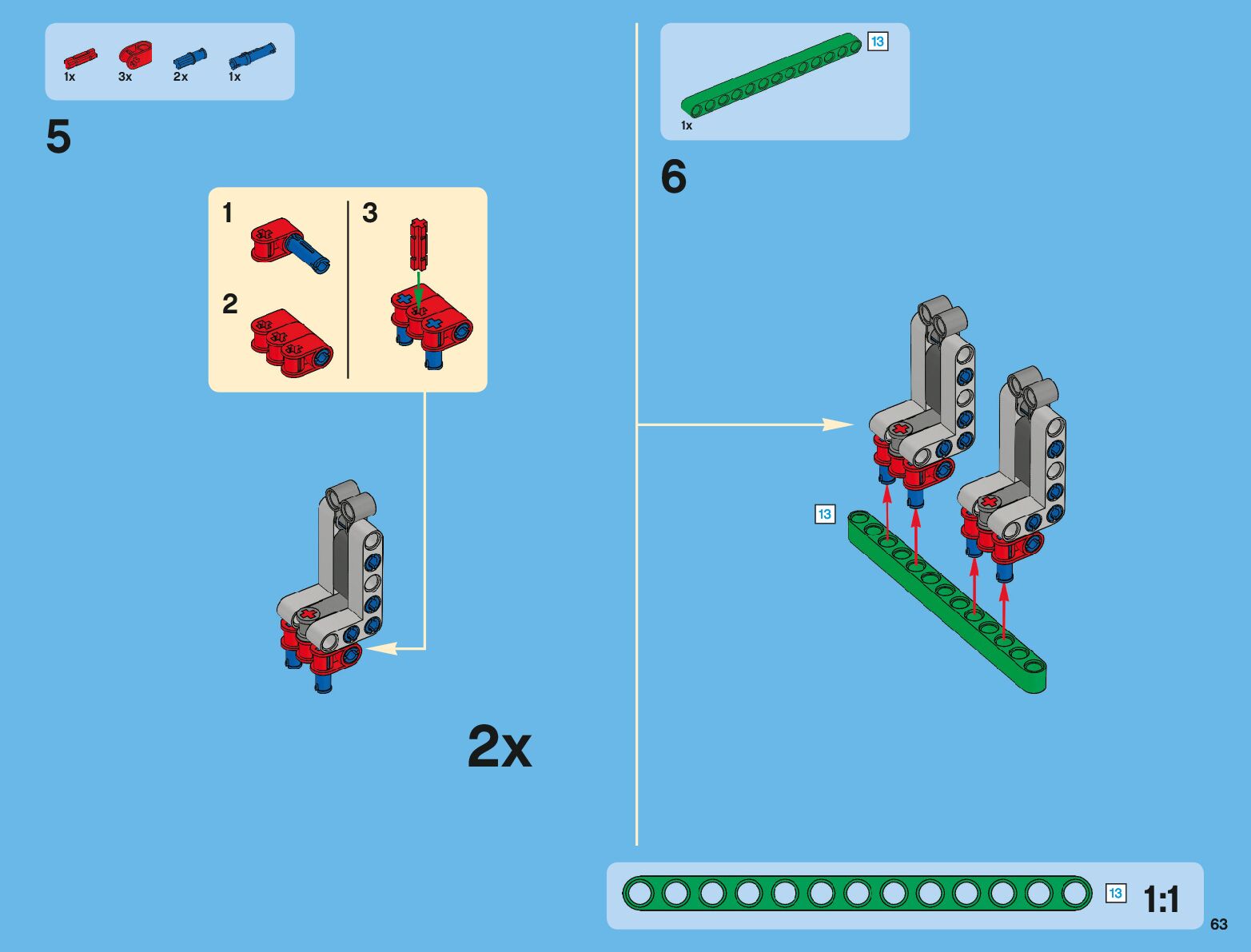 1x 3x 2x 1x

5

1

2

3

2x

13

1x

6

13

13 1:1

63