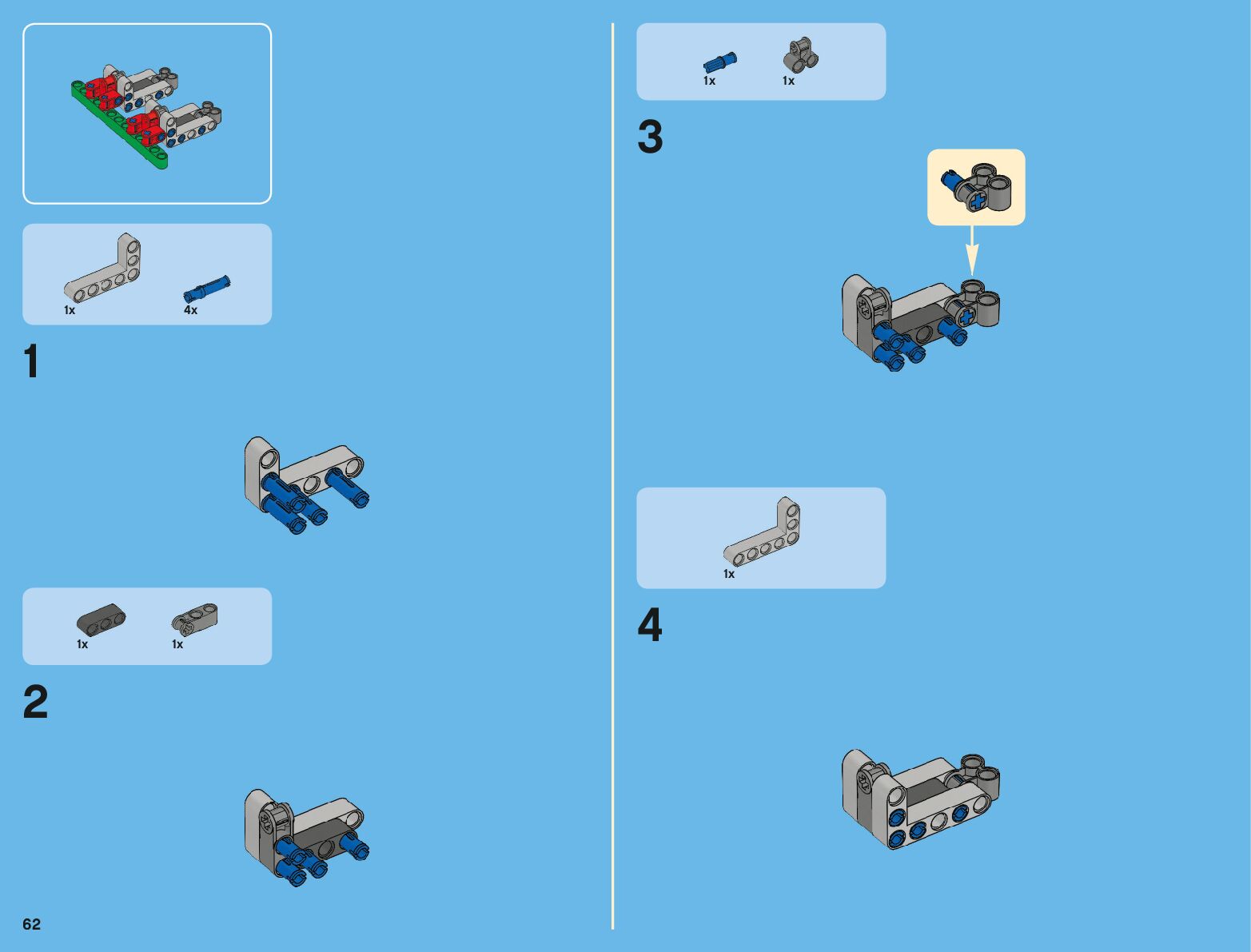 1x
4x

1

1x
1x

2

62

1x
1x

3

1x

4