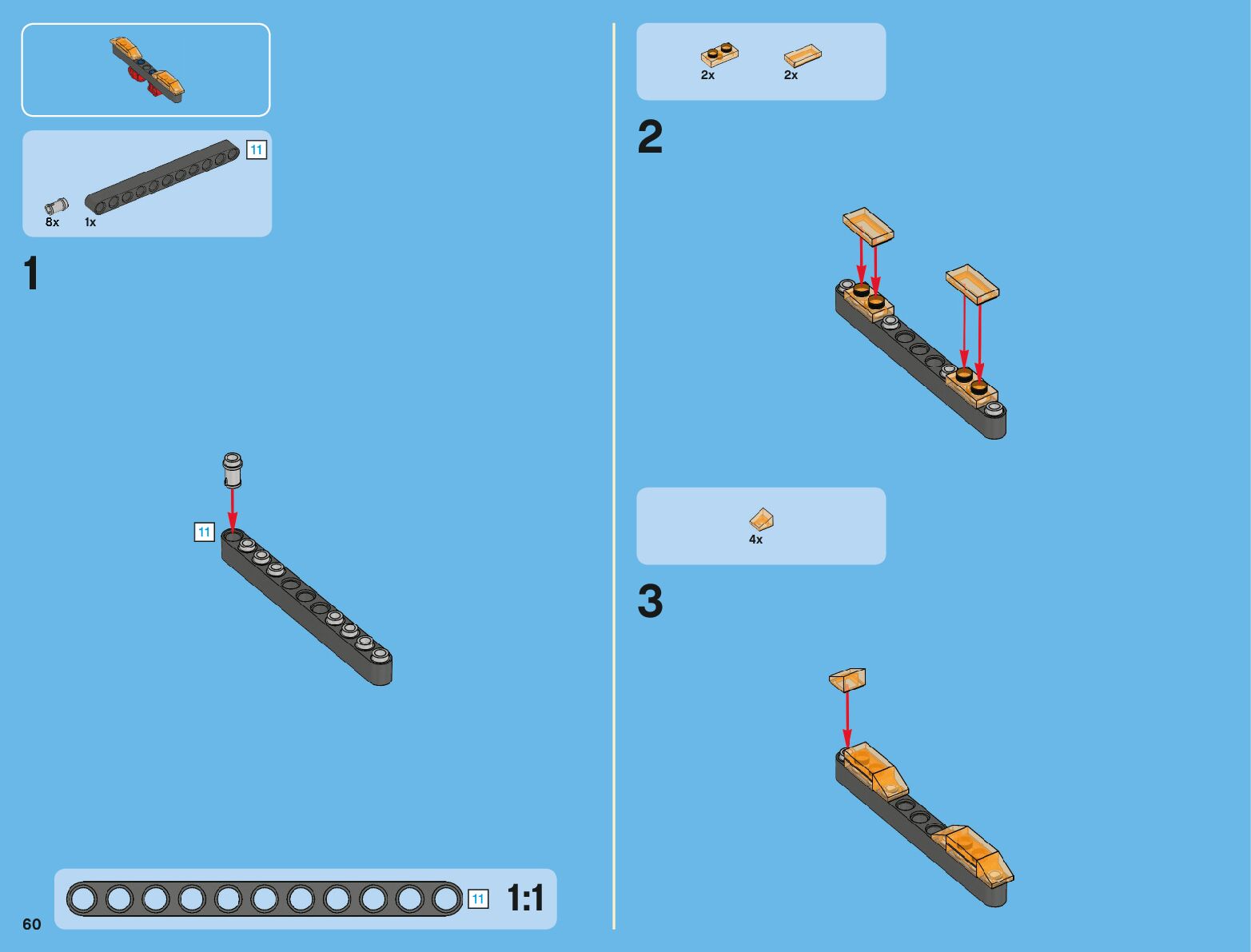 11
8x
1x

1

11

11 1:1

60

2x 2x

2

4x

3