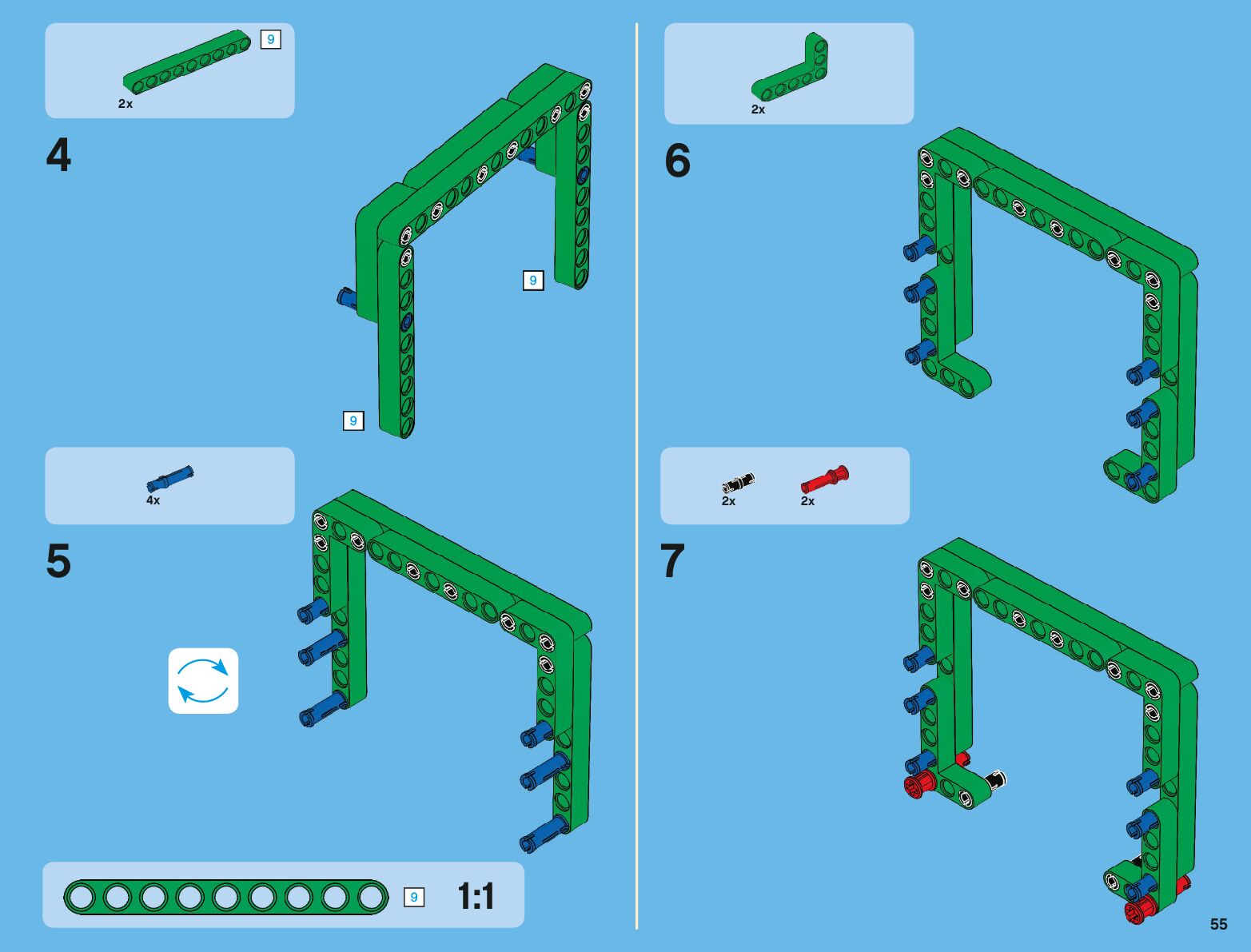 9
2x

4

9

9

4x

5

9 1:1

2x

6

2x 2x

7

55