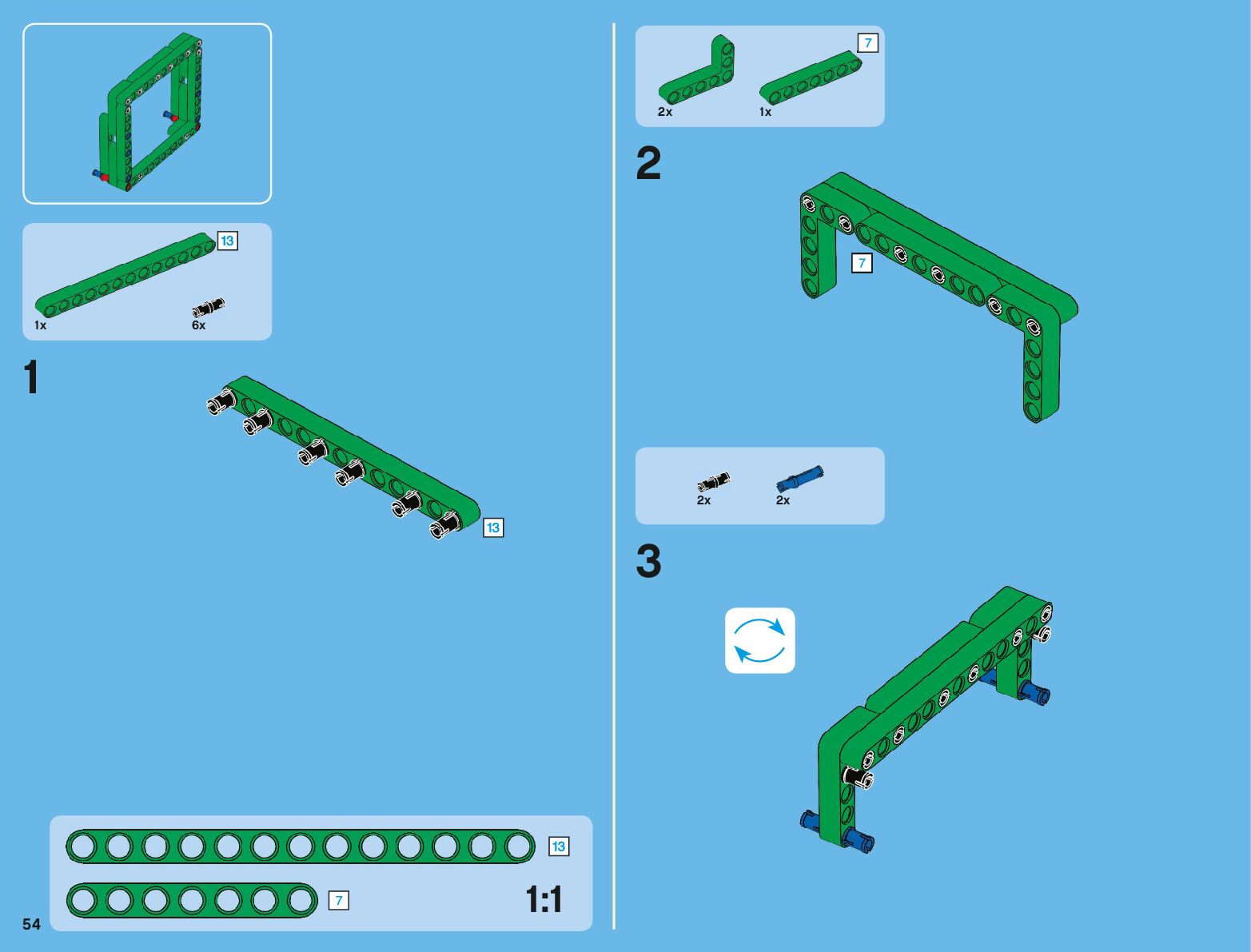 13

1x

6x

1

13

13

7

1:1

54

7

2x

1x

2

7

2x

2x

3