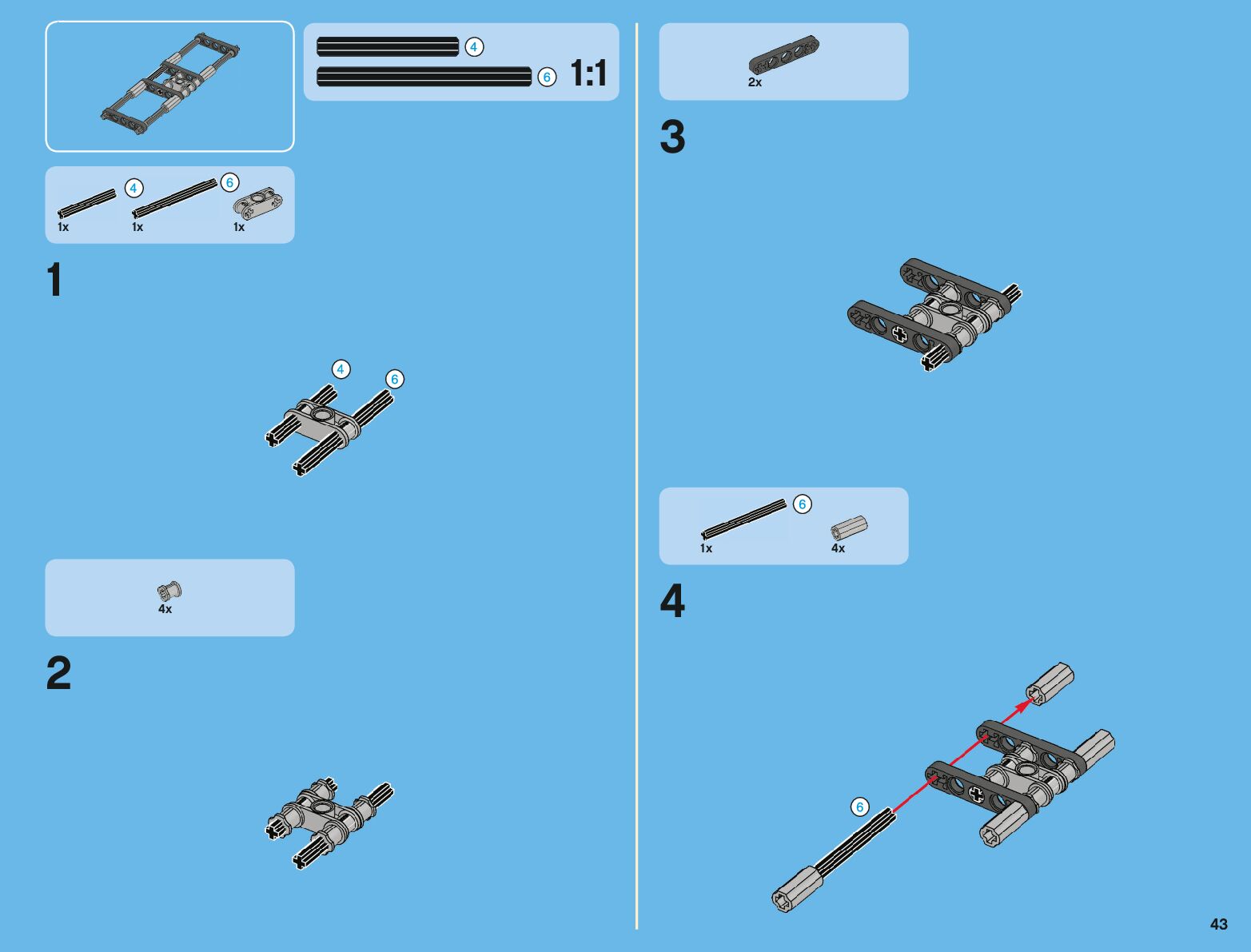 4
6
1:1

4
6
1x
1x
1x

1

4
6

4x

2

2x

3

6
1x
4x

4

6

43