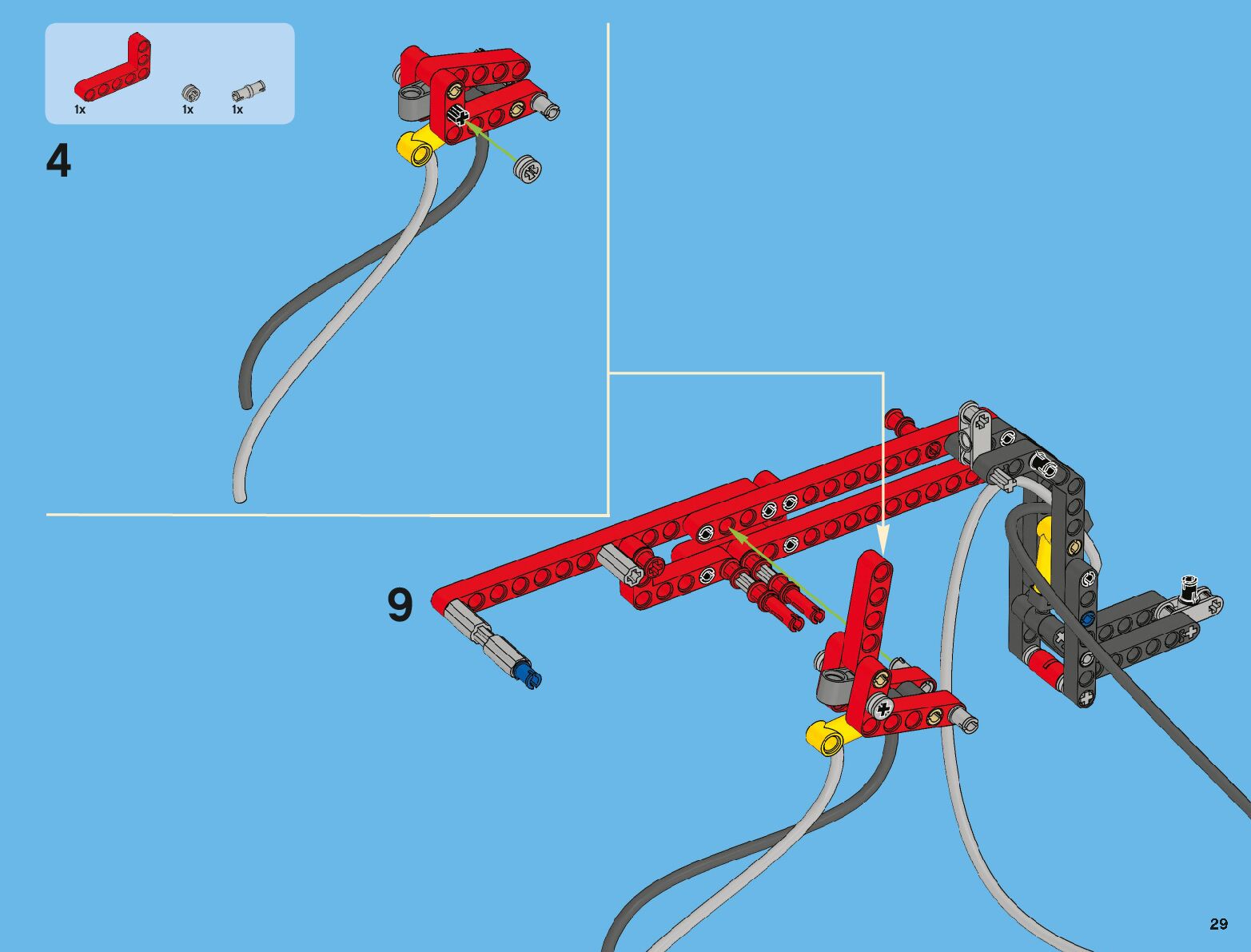 1x
1x
1x

4

9

29