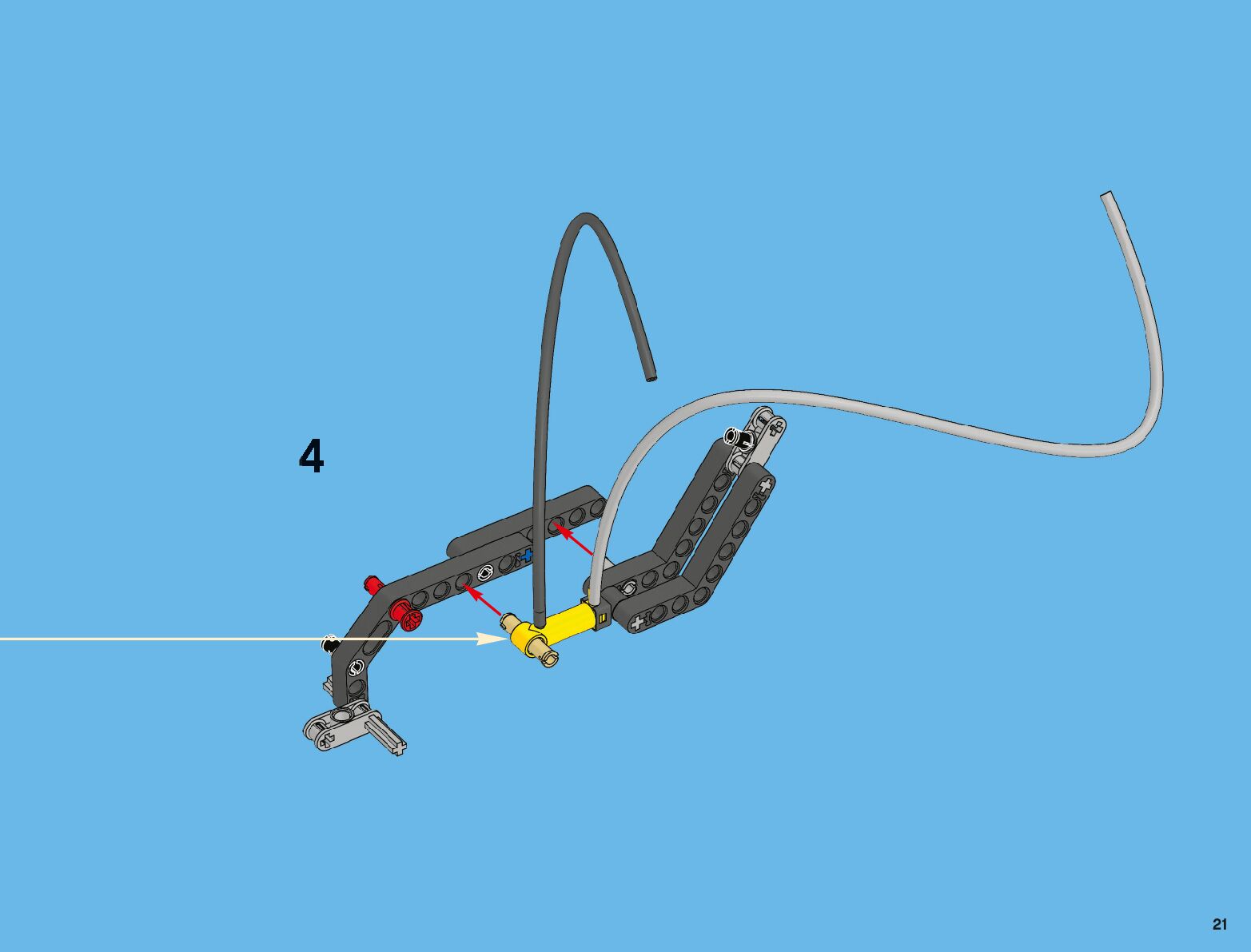 4

21