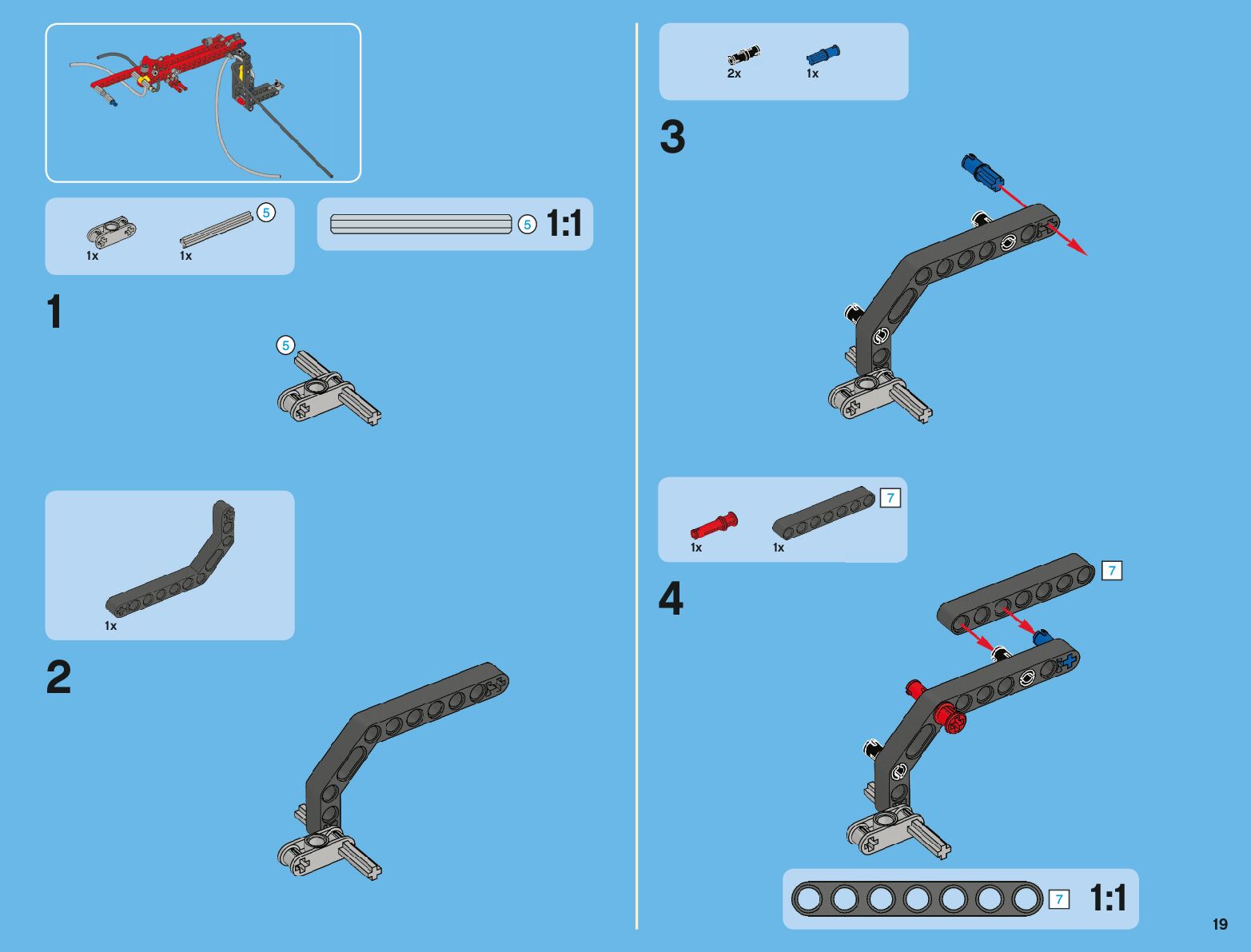 1x
1x
5

5
1:1

1

5

1x

2

2x
1x

3

1x
1x
7

4

7

7
1:1

19