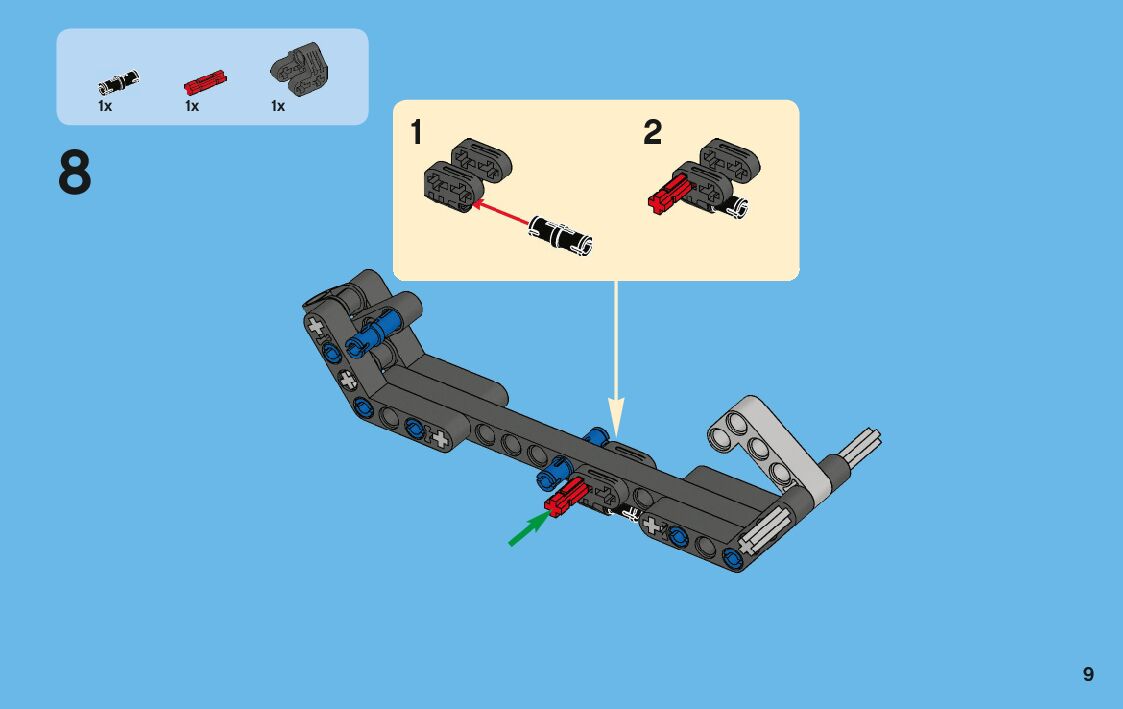 1x 1x 1x

8

1

2

9