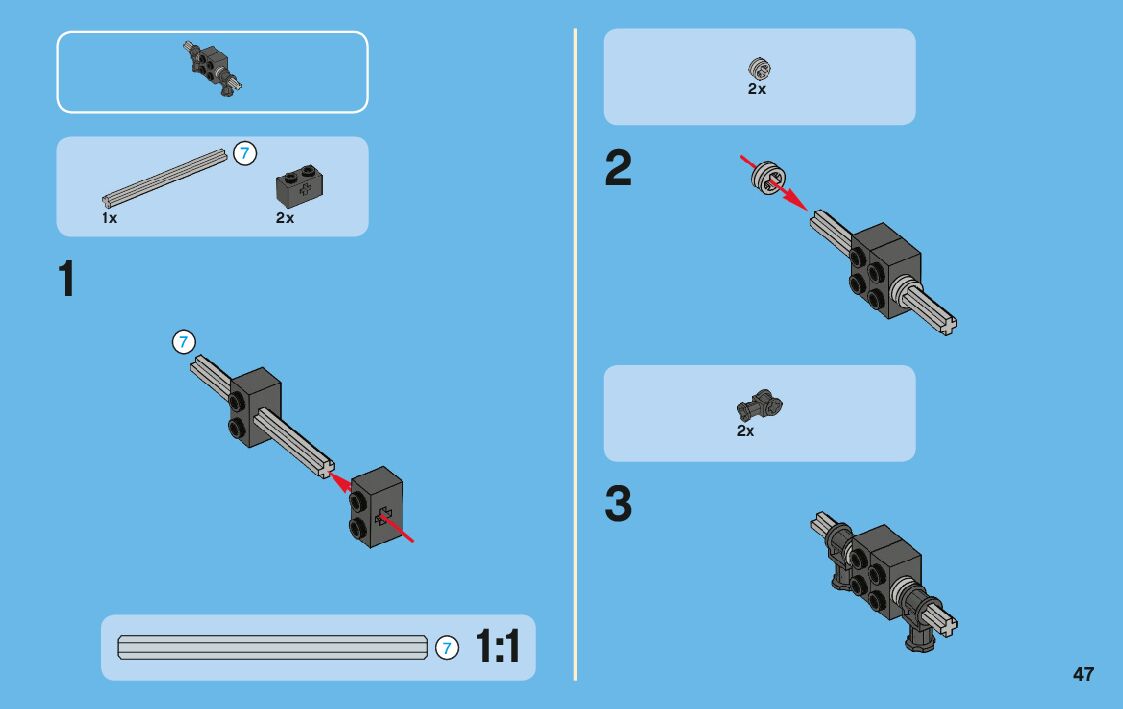 7
1x
2x

1

7

7 1:1

2x

2

2x

3

47