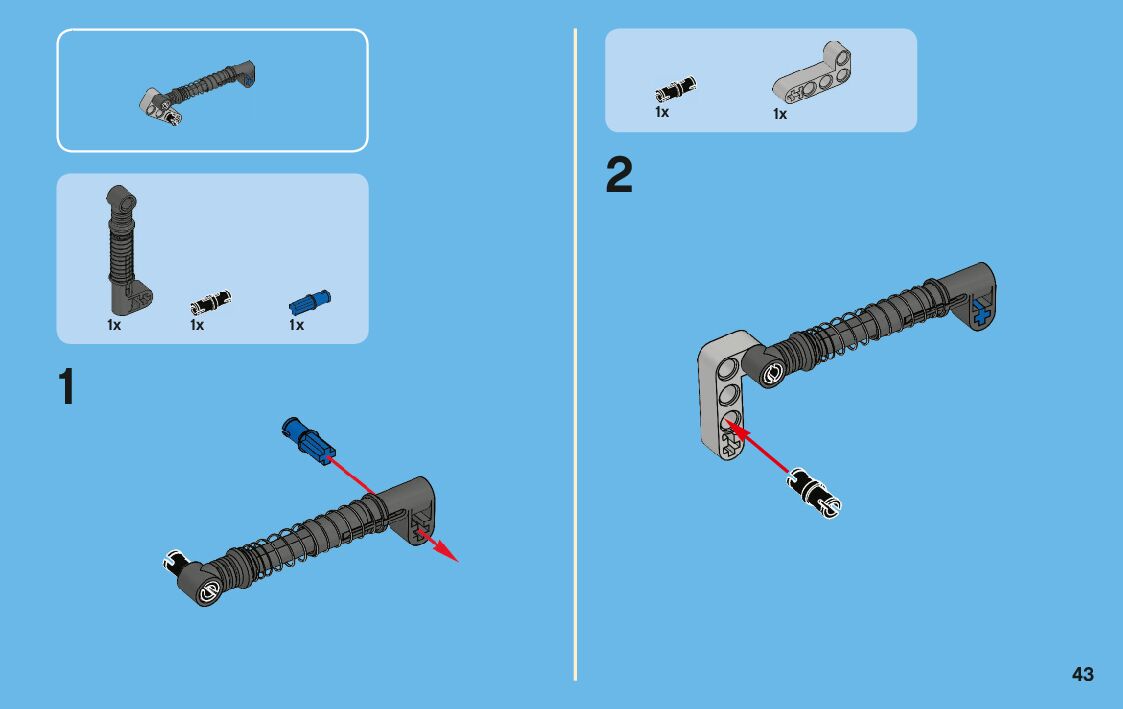 1x 1x 1x

1

1x 1x

2

43