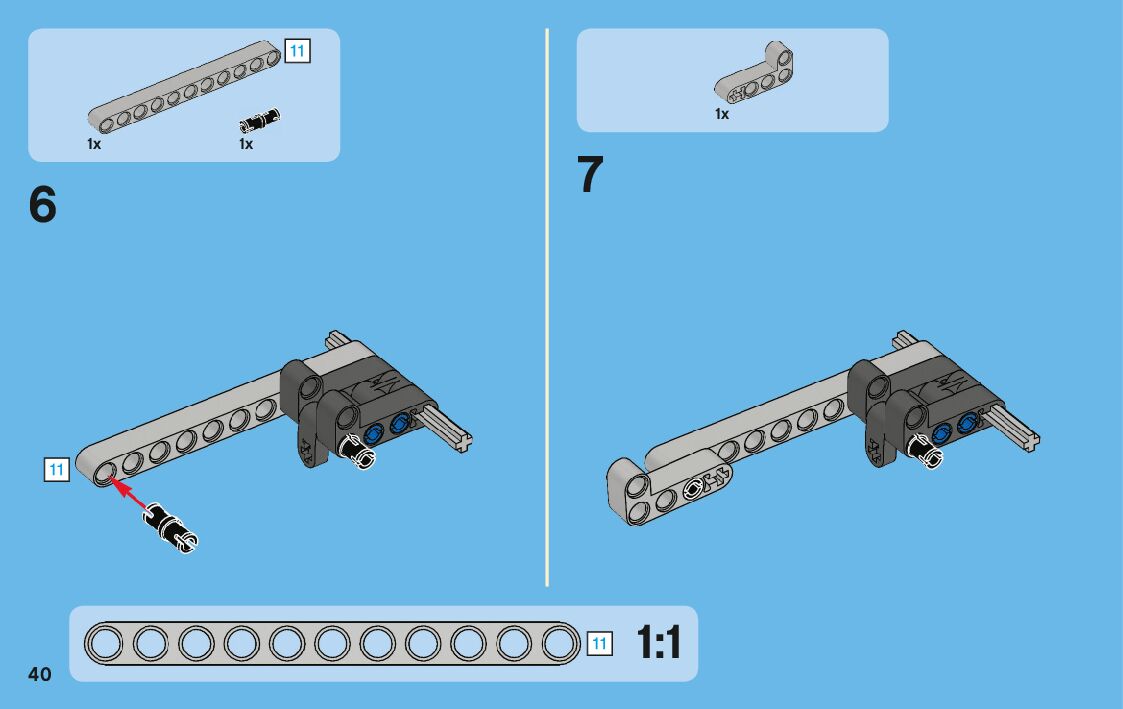 11

1x

1x

6

11

1x

7

11

1:1

40