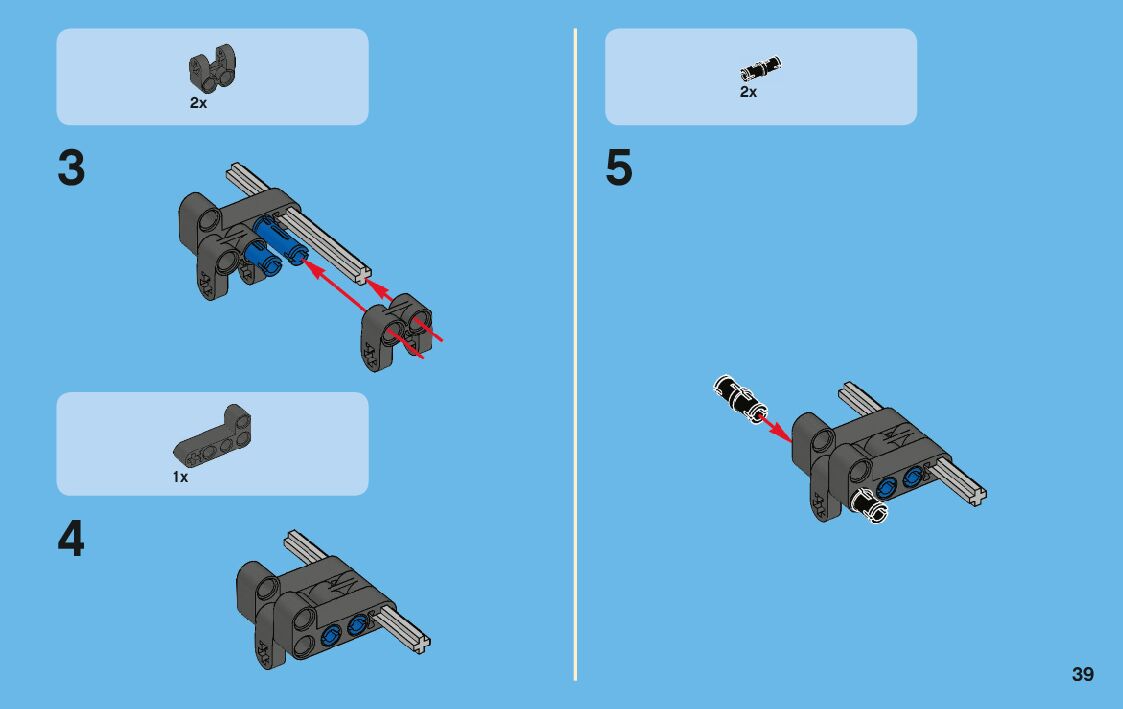 2x

3

1x

4

2x

5

39