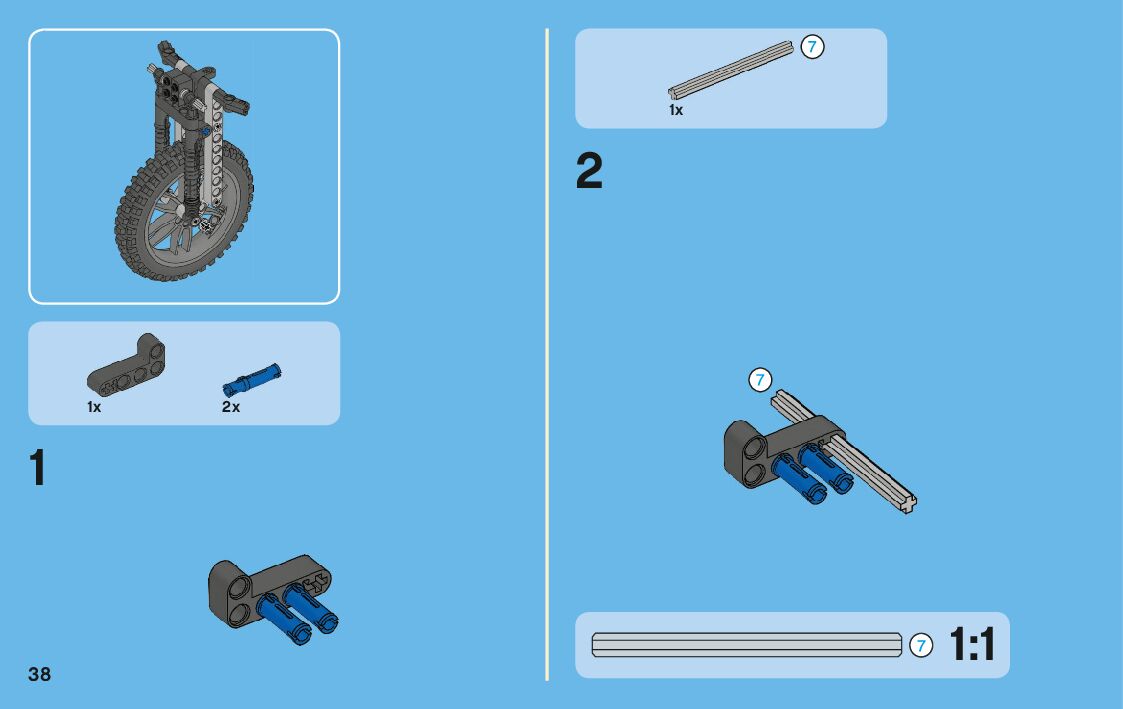 1x
2x

1

38

7
1x

2

7

7
1:1