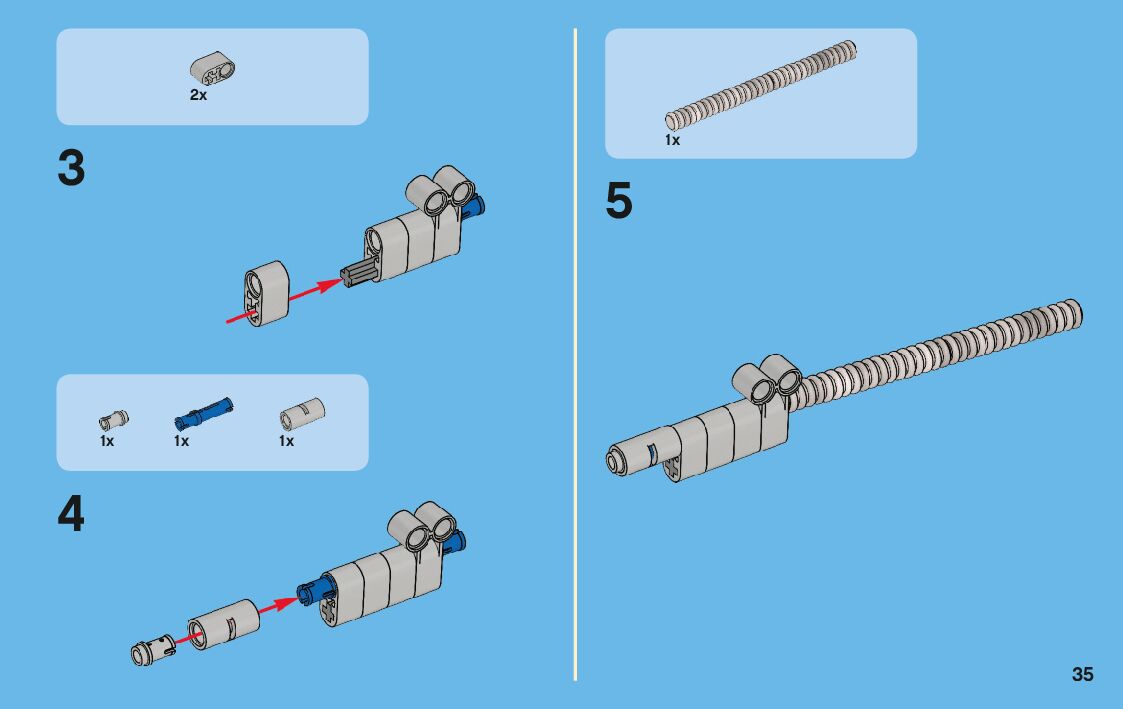 2x

3

1x 1x 1x

4

1x

5

35