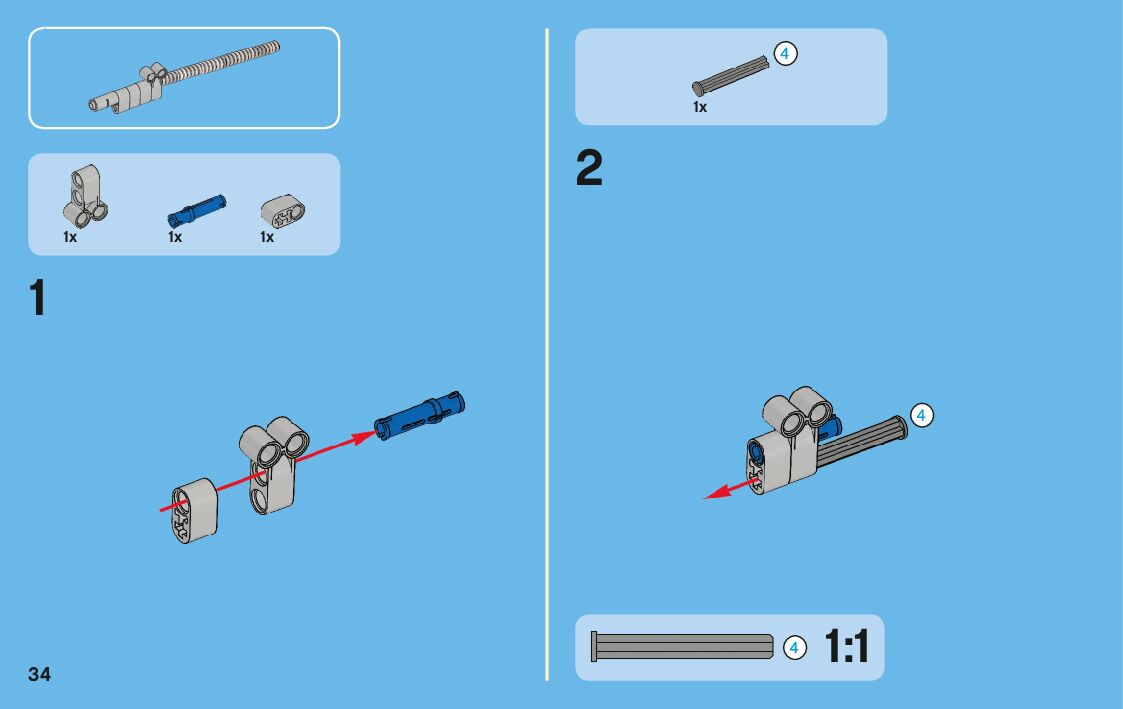 1x
1x
1x

1

34

4
1x

2

4

4 1:1