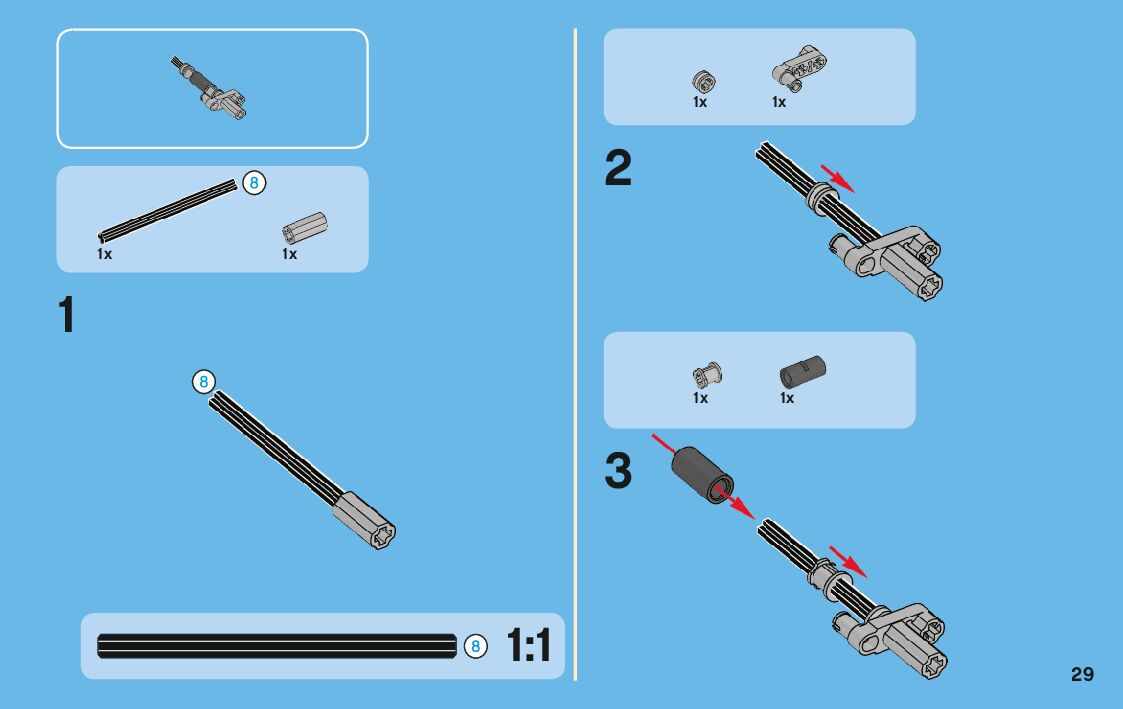 8
1x
1x

1

8

8 1:1

1x
1x

2

1x
1x

3

29