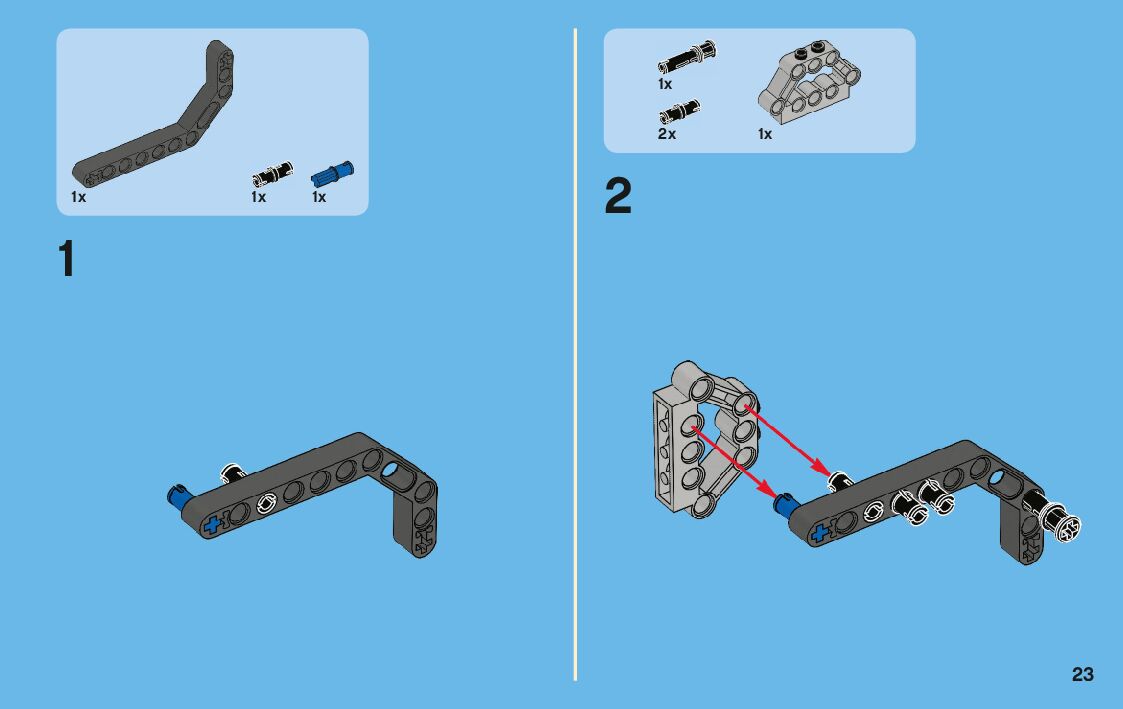 1x
1x
1x

1

1x
2x
1x

2

23