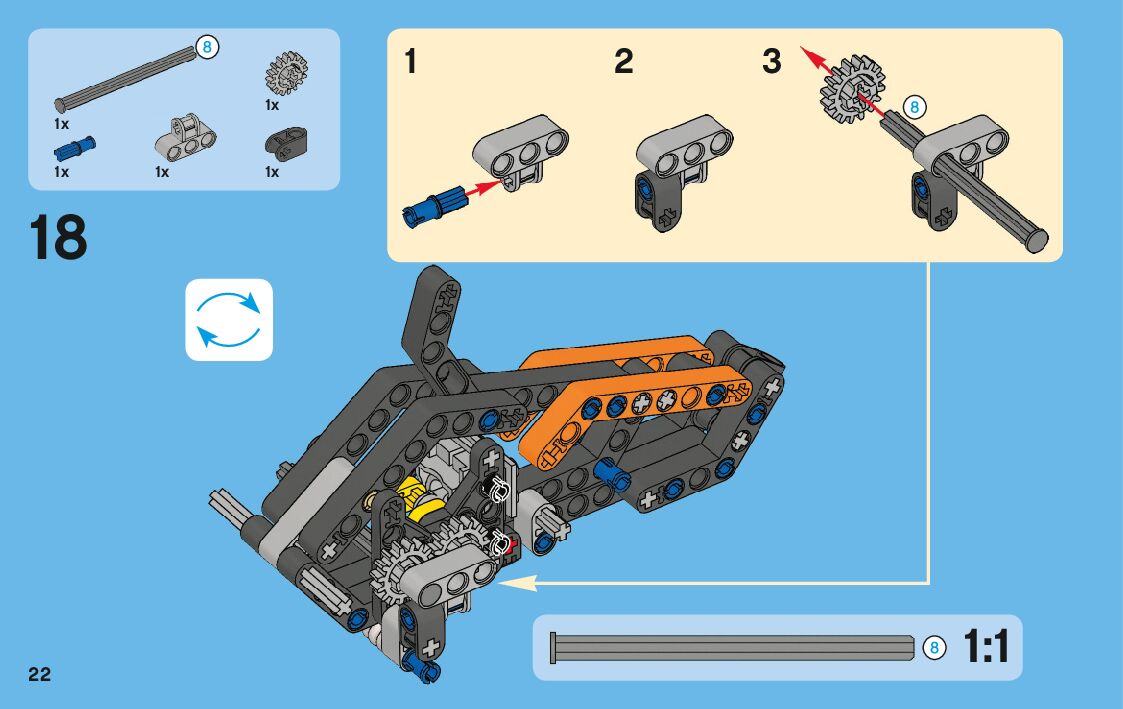 8
1x
1x
1x
1x
1x

18

1
2
3
8

8
1:1

22