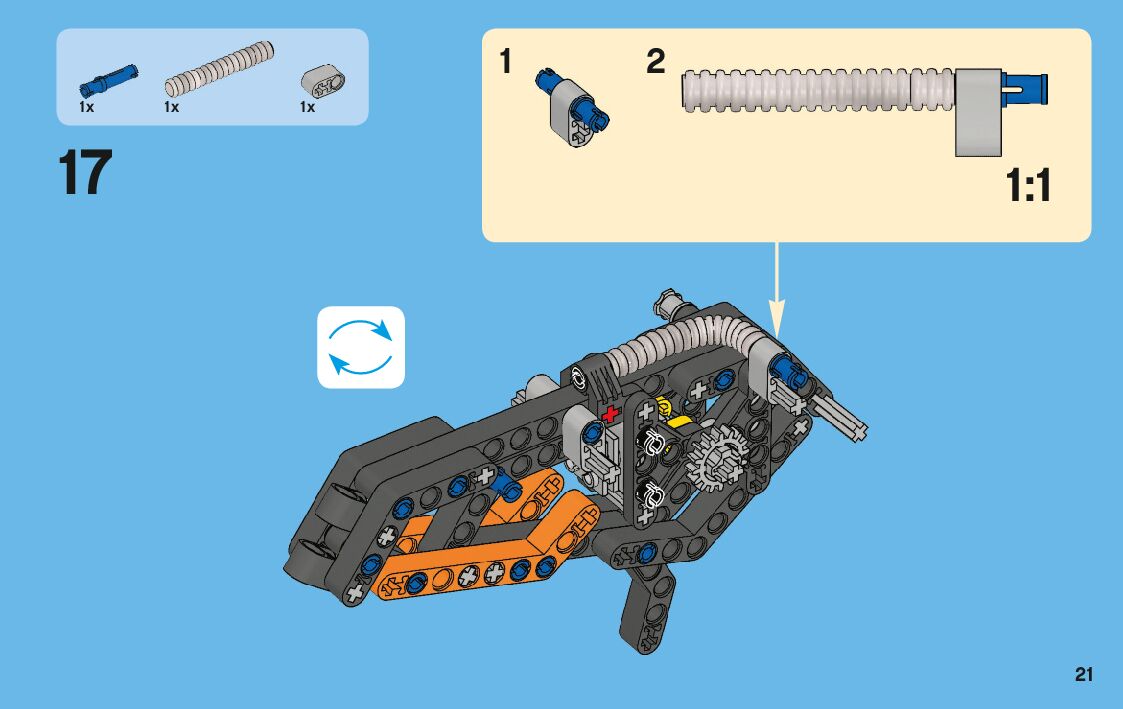 1x 1x 1x

17

1

2

1:1

21