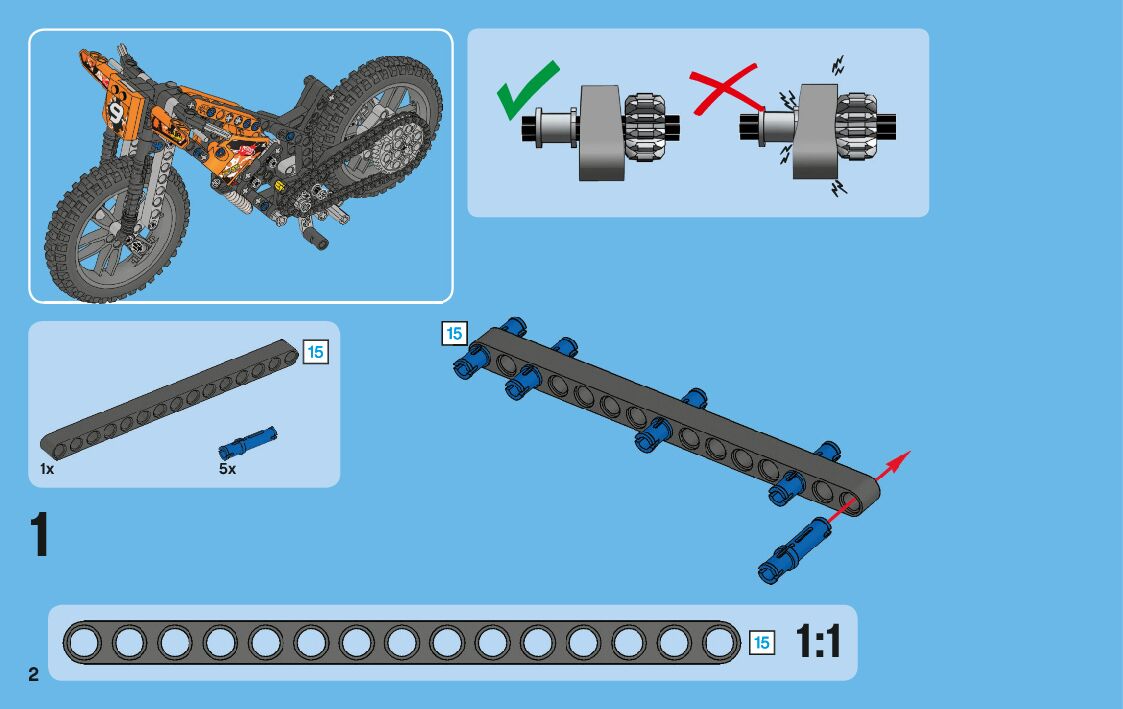 9

15

1x

5x

15

1

15

1:1

2