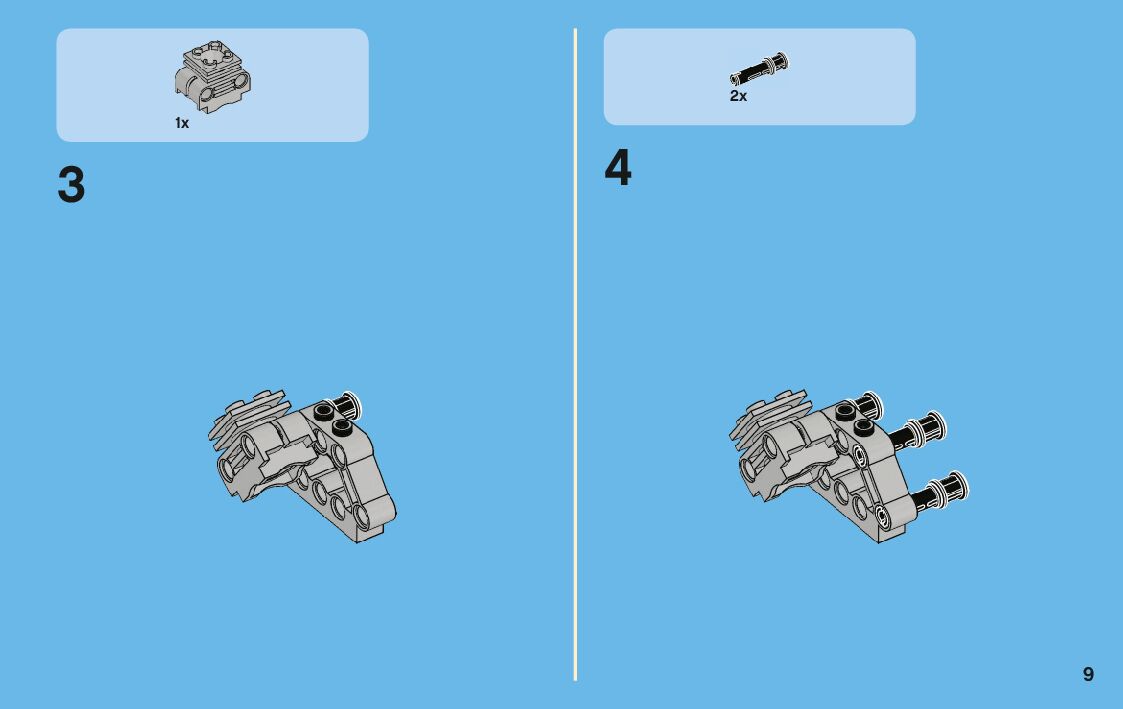 1x

3

2x

4

9