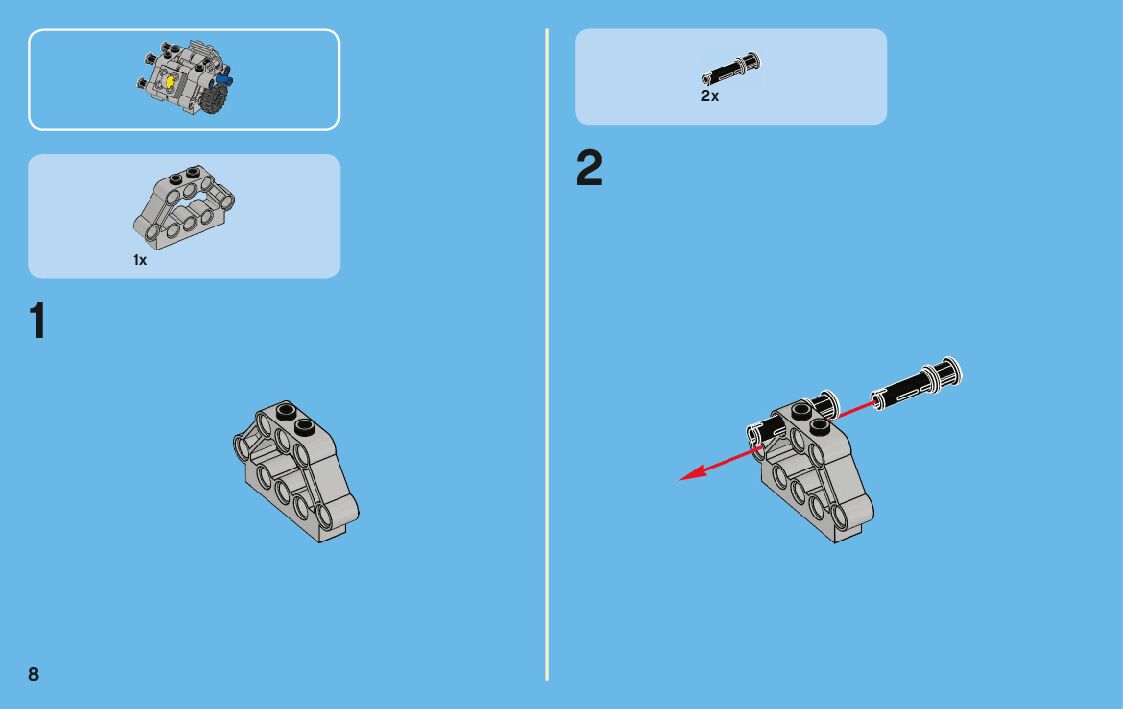 1x

1

8

2x

2