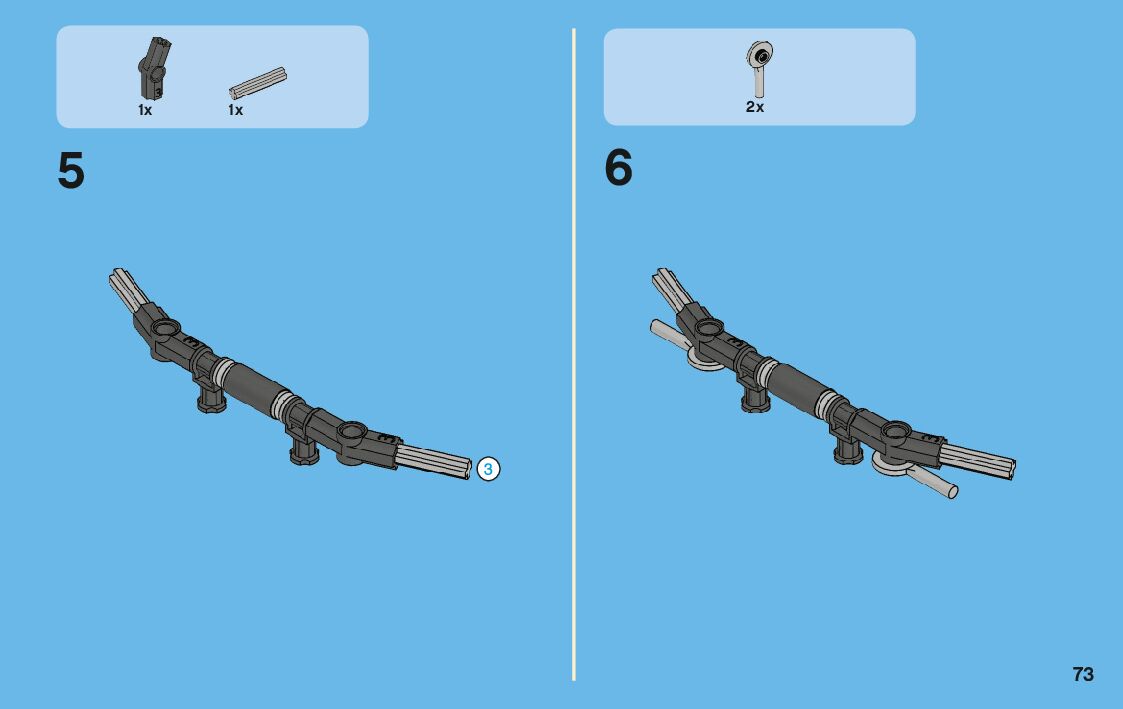 1x 1x

5

3

2x

6

73