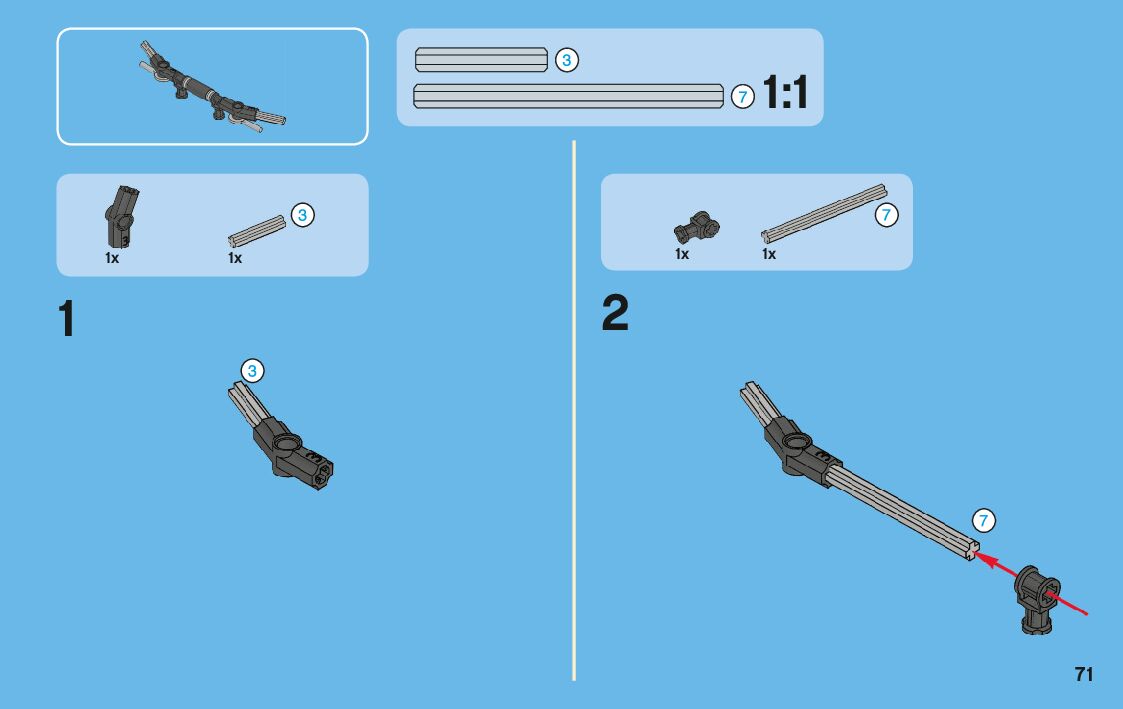 3
7 1:1

3
1x 1x

1

3

7
1x 1x

2

7

71