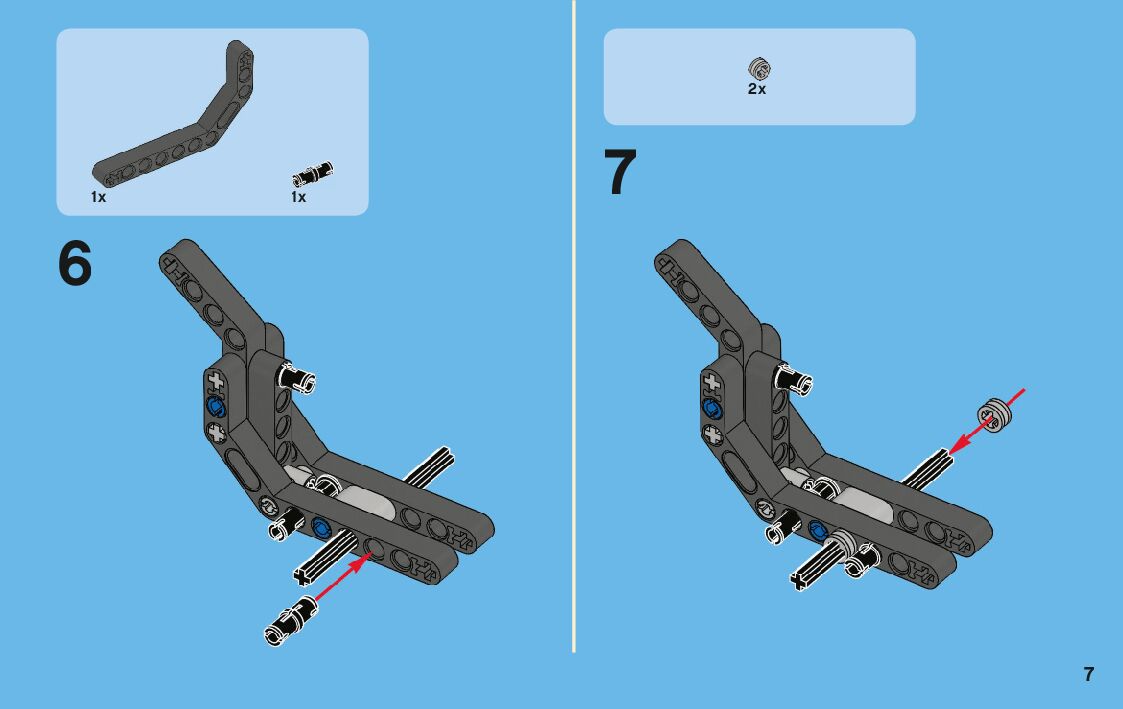 1x

1x

6

2x

7

7