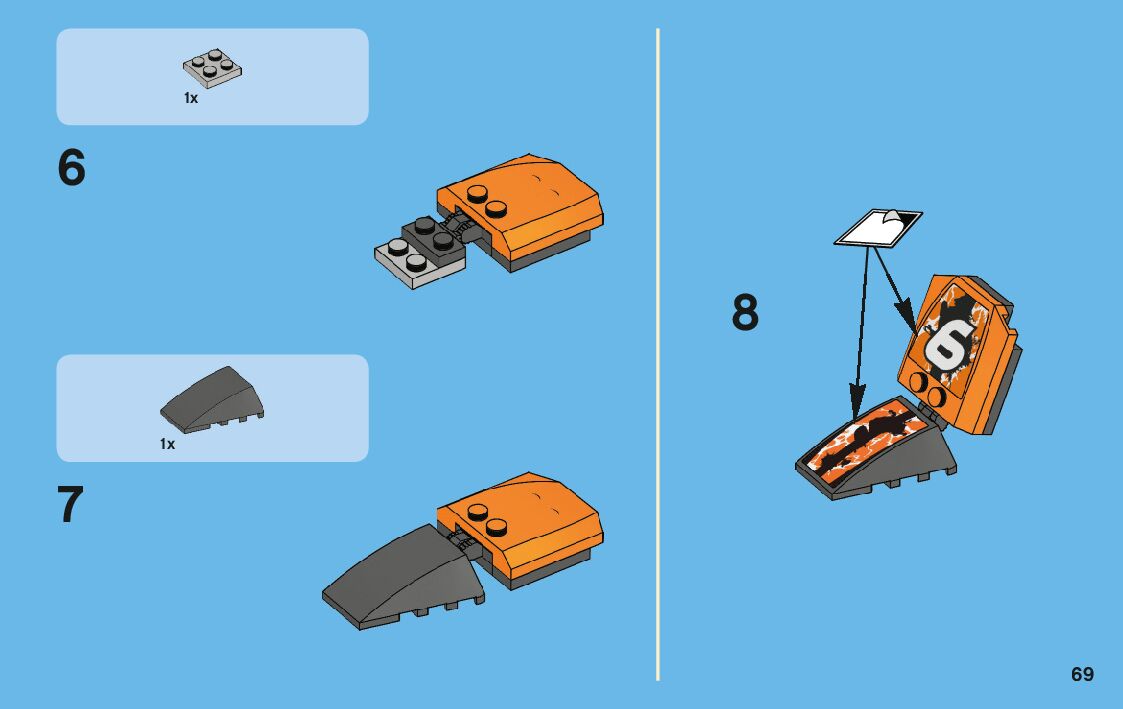 1x

6

1x

7

8

6

69