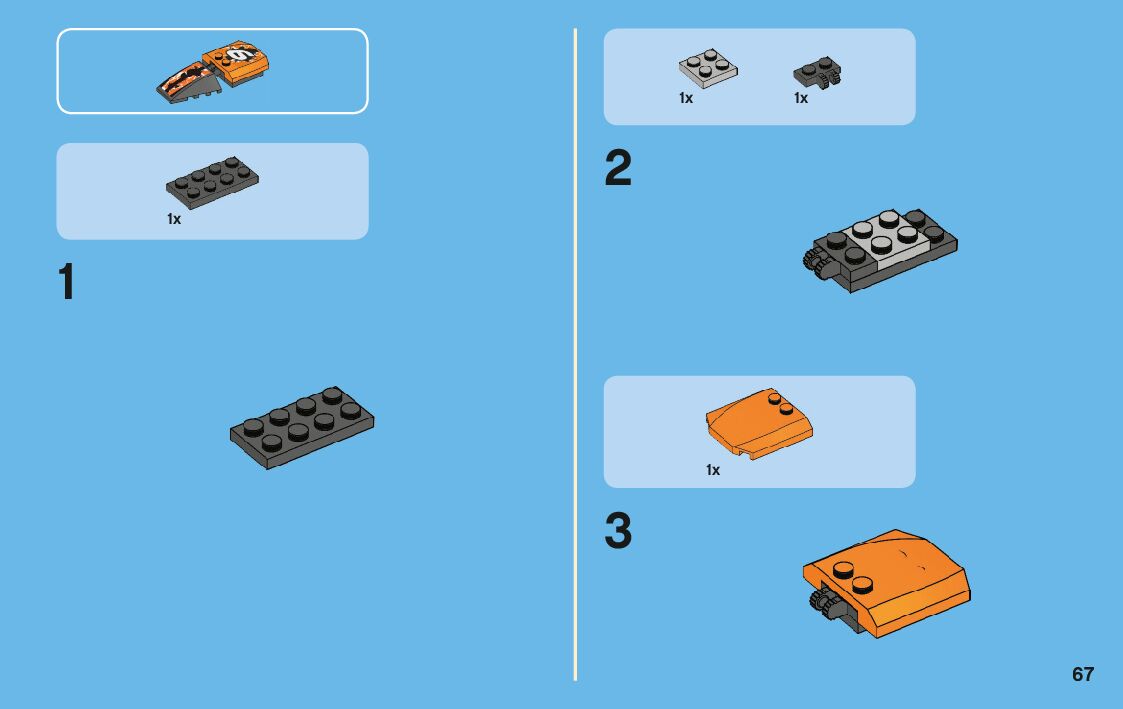 1x

1

1x 1x

2

1x

3

67