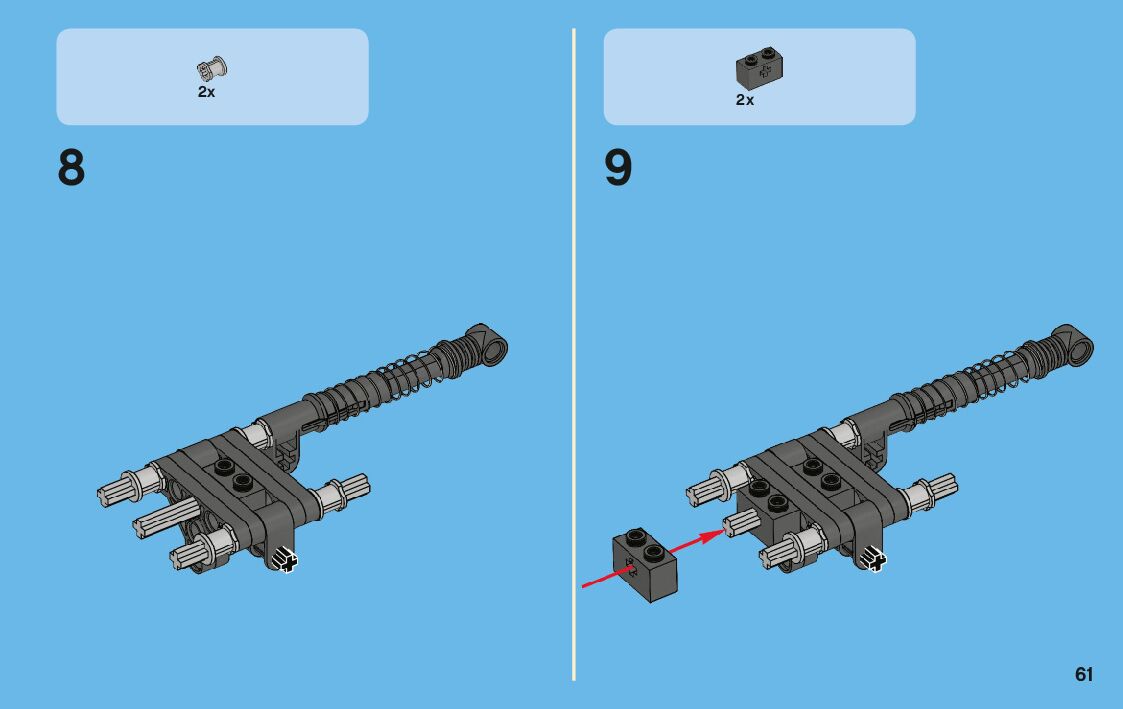 2x

8

2x

9

61