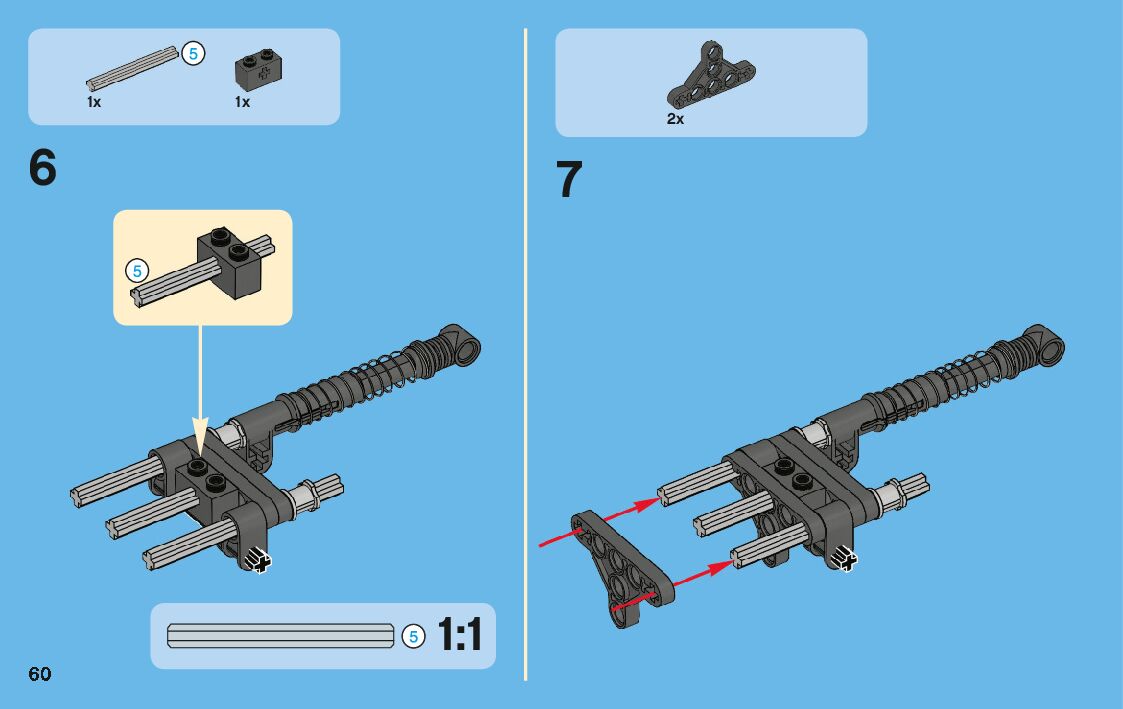 5
1x
1x

6

5

5 1:1

60

2x

7