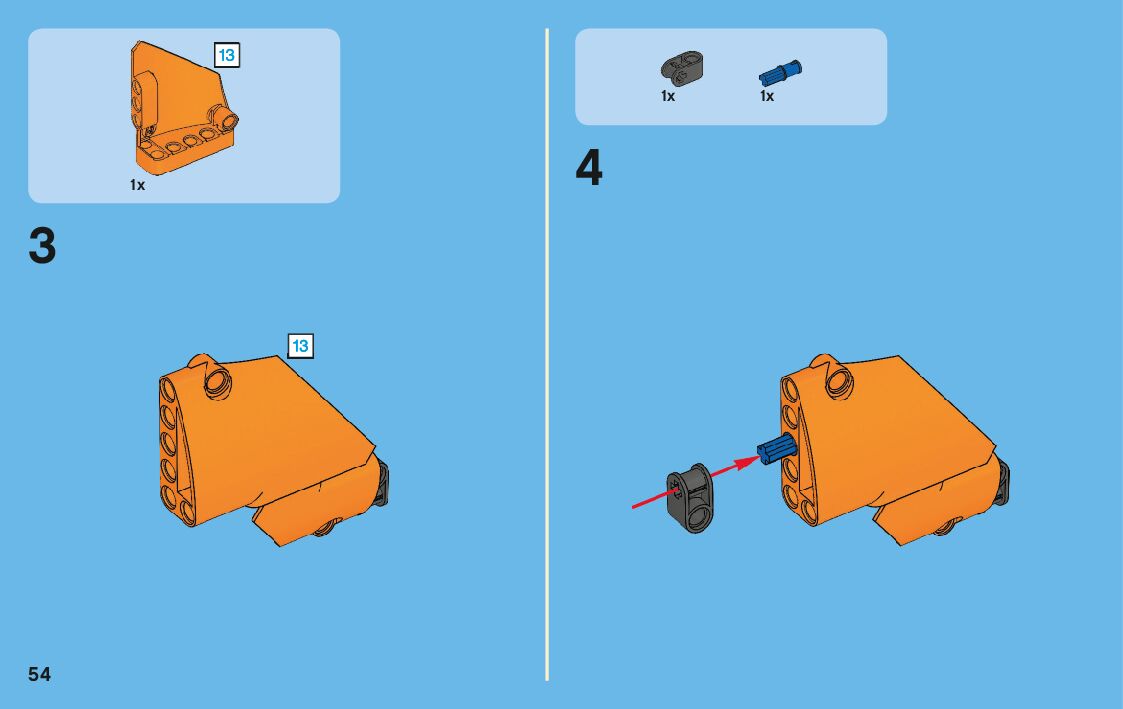 13

1x

3

13

54

1x

1x

4